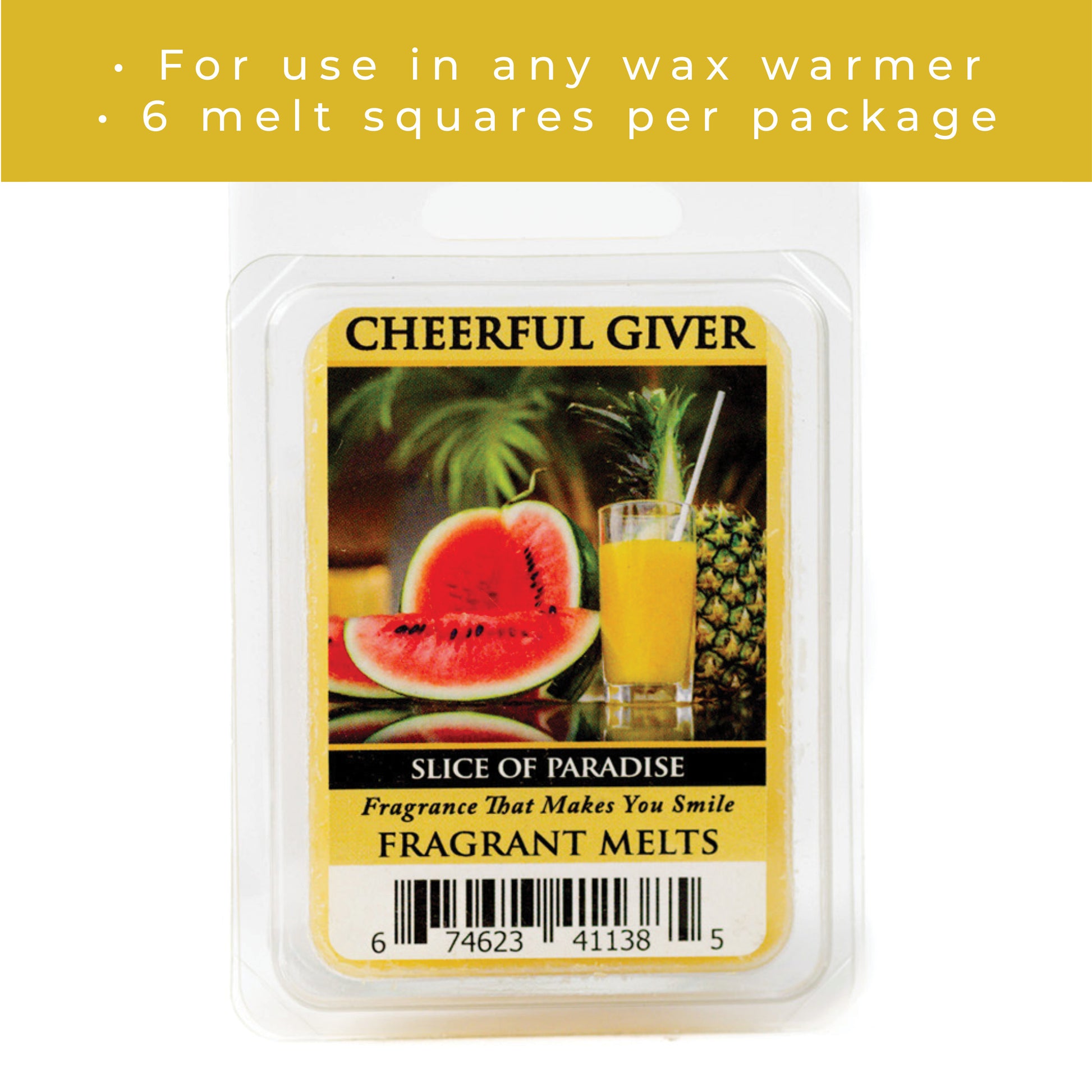 • For use in any wax warmer
• 6 melt squares per package

CHEERFUL GIVER

SLICE OF PARADISE
Fragrance That Makes You Smile
FRAGRANT MELTS

6 74623 41138 5