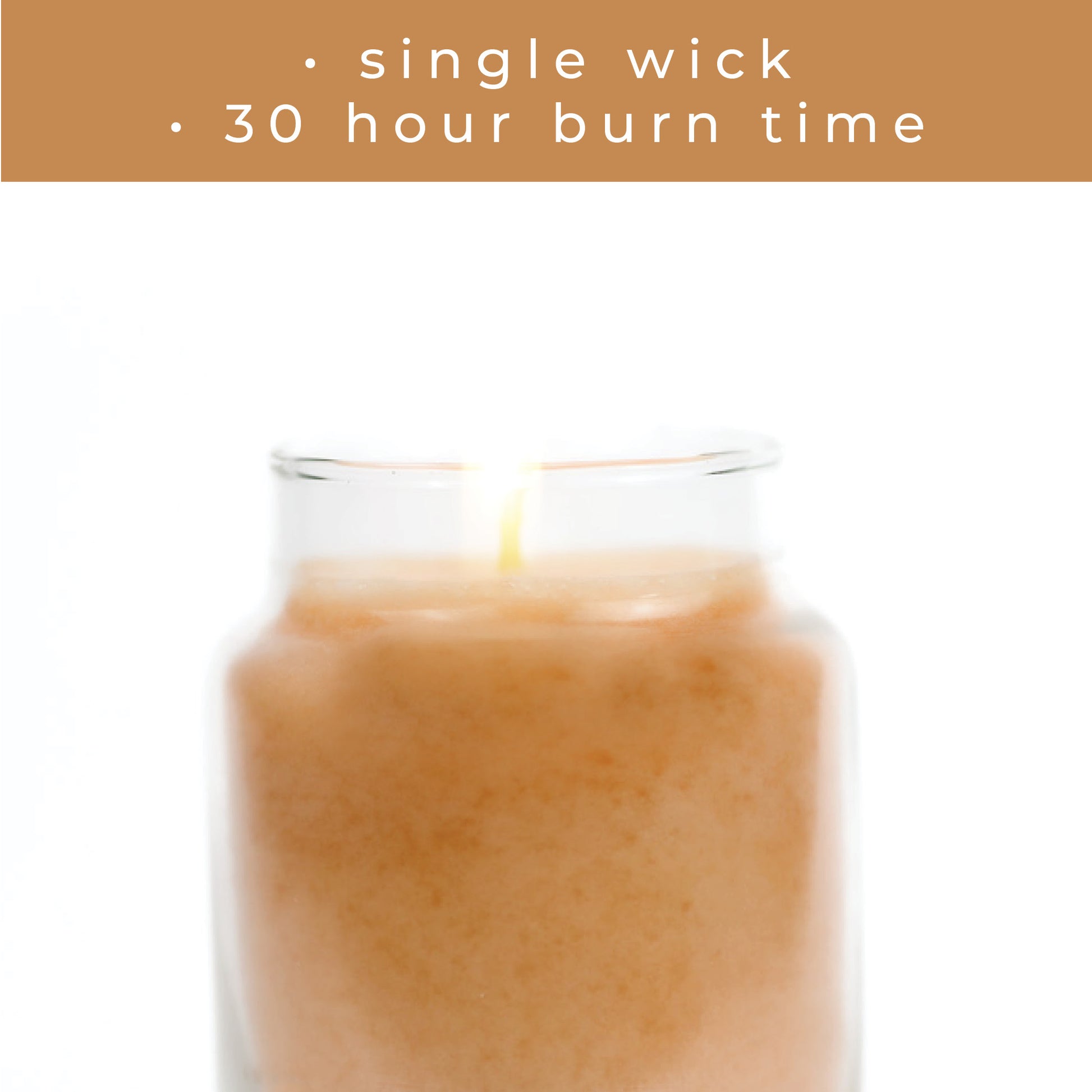 · single wick
· 30 hour burn time