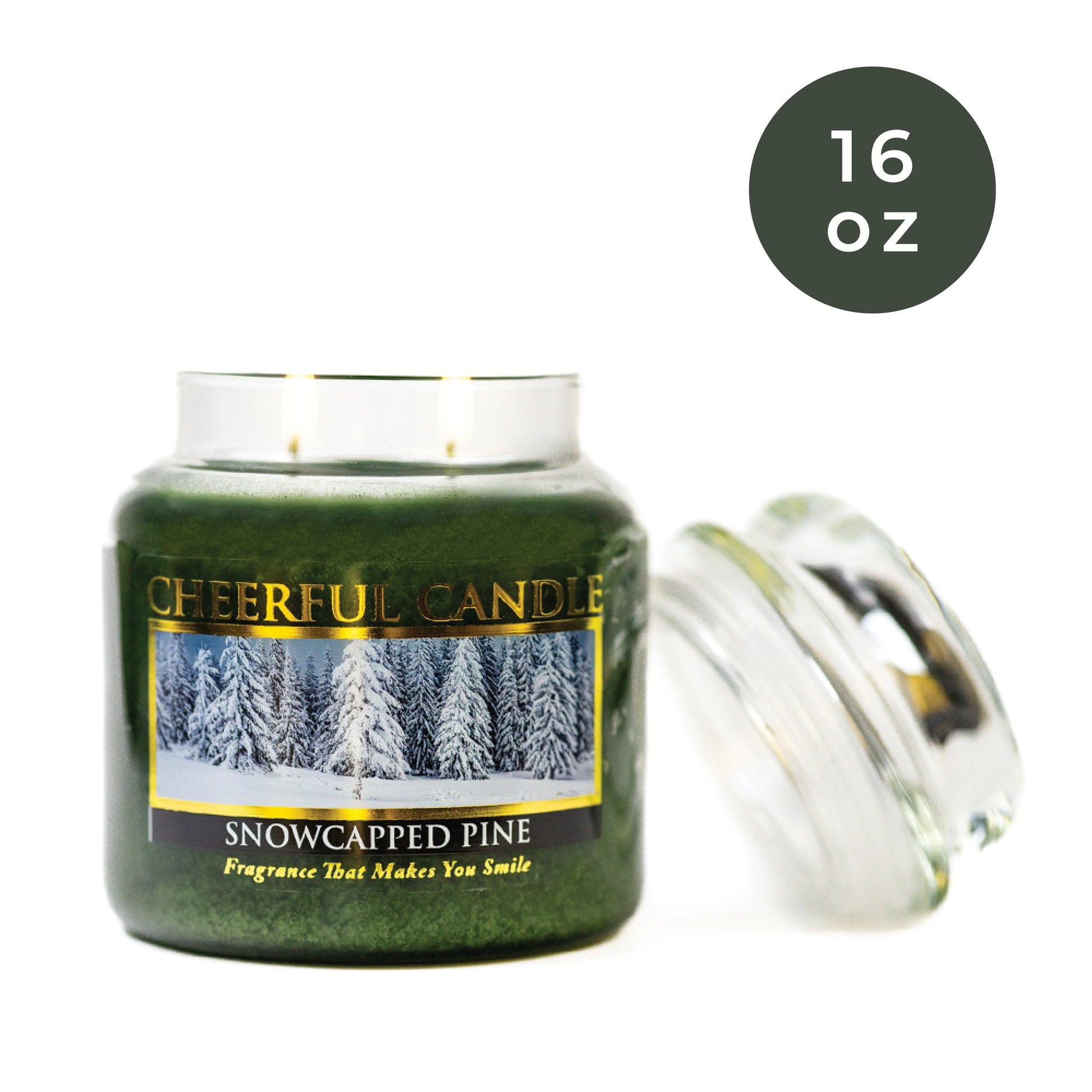 16
oz

CHEERFUL CANDLE

SNOWCAPPED PINE

Fragrance That Makes You Smile