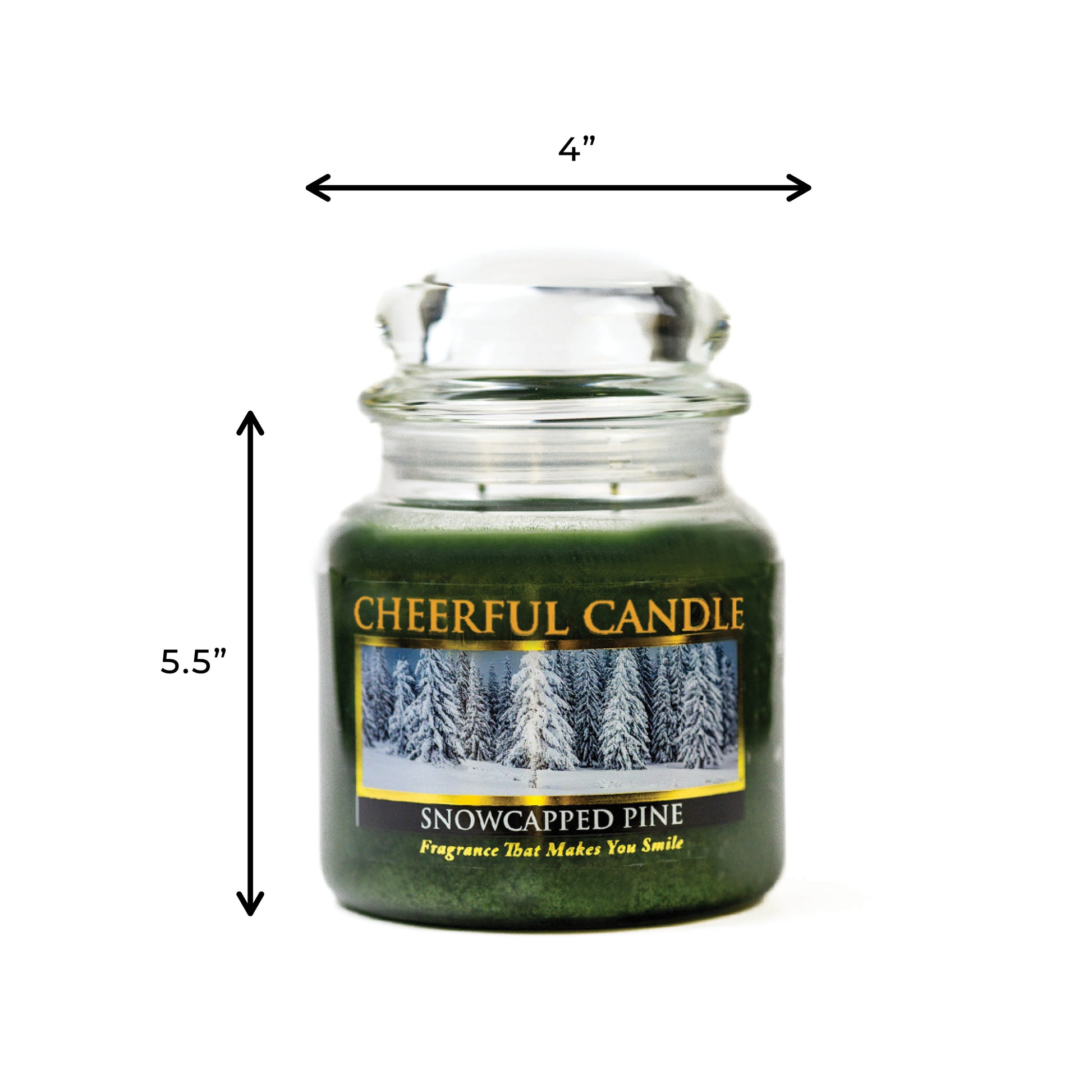 4”

5.5”

CHEERFUL CANDLE

SNOWCAPPED PINE

Fragrance That Makes You Smile