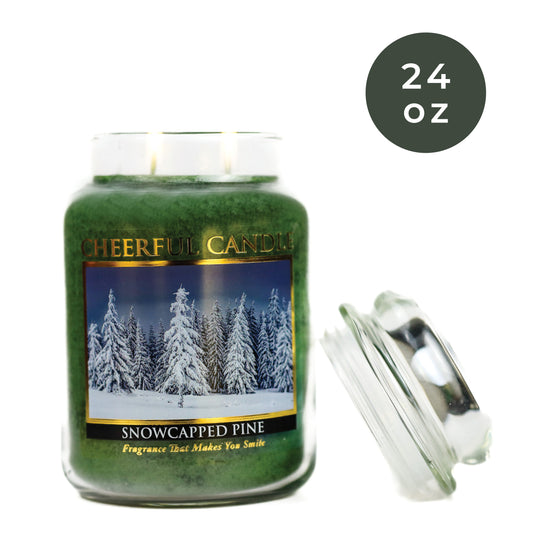 24 oz

CHEERFUL CANDLE

SNOWCAPPED PINE

Fragrance That Makes You Smile