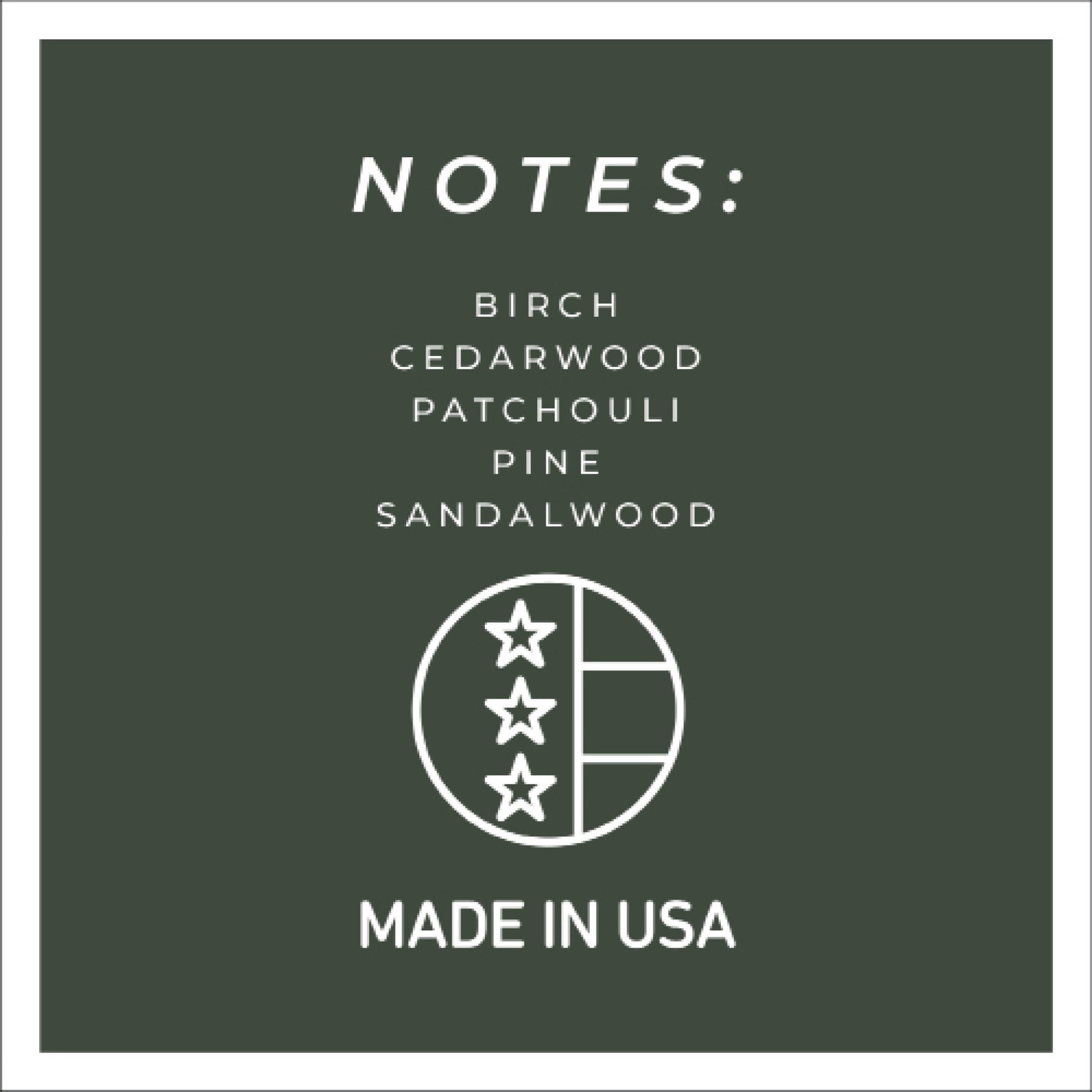 NOTES:

BIRCH
CEDARWOOD
PATCHOULI
PINE
SANDALWOOD

MADE IN USA