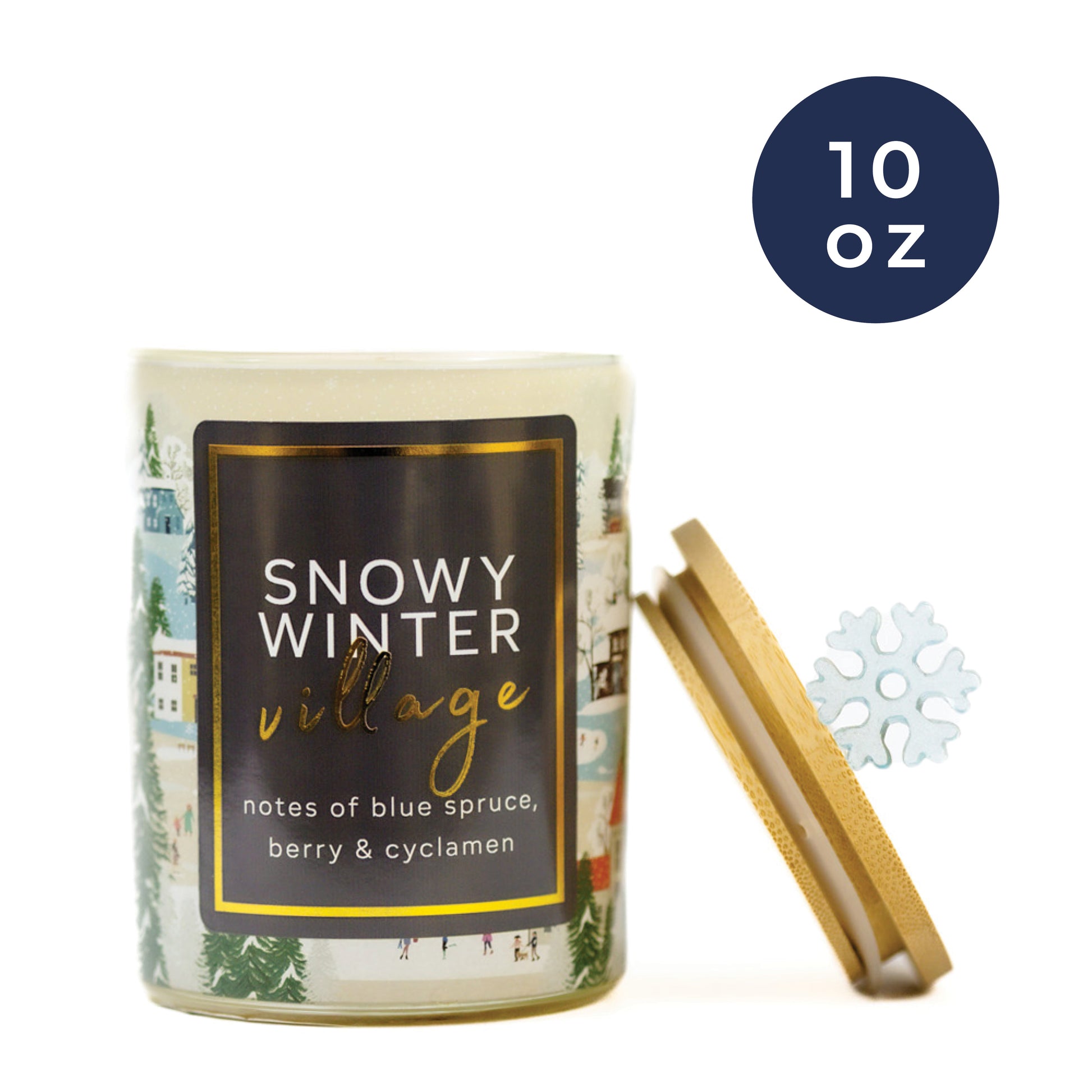 10 oz

SNOWY WINTER village

notes of blue spruce, berry & cyclamen