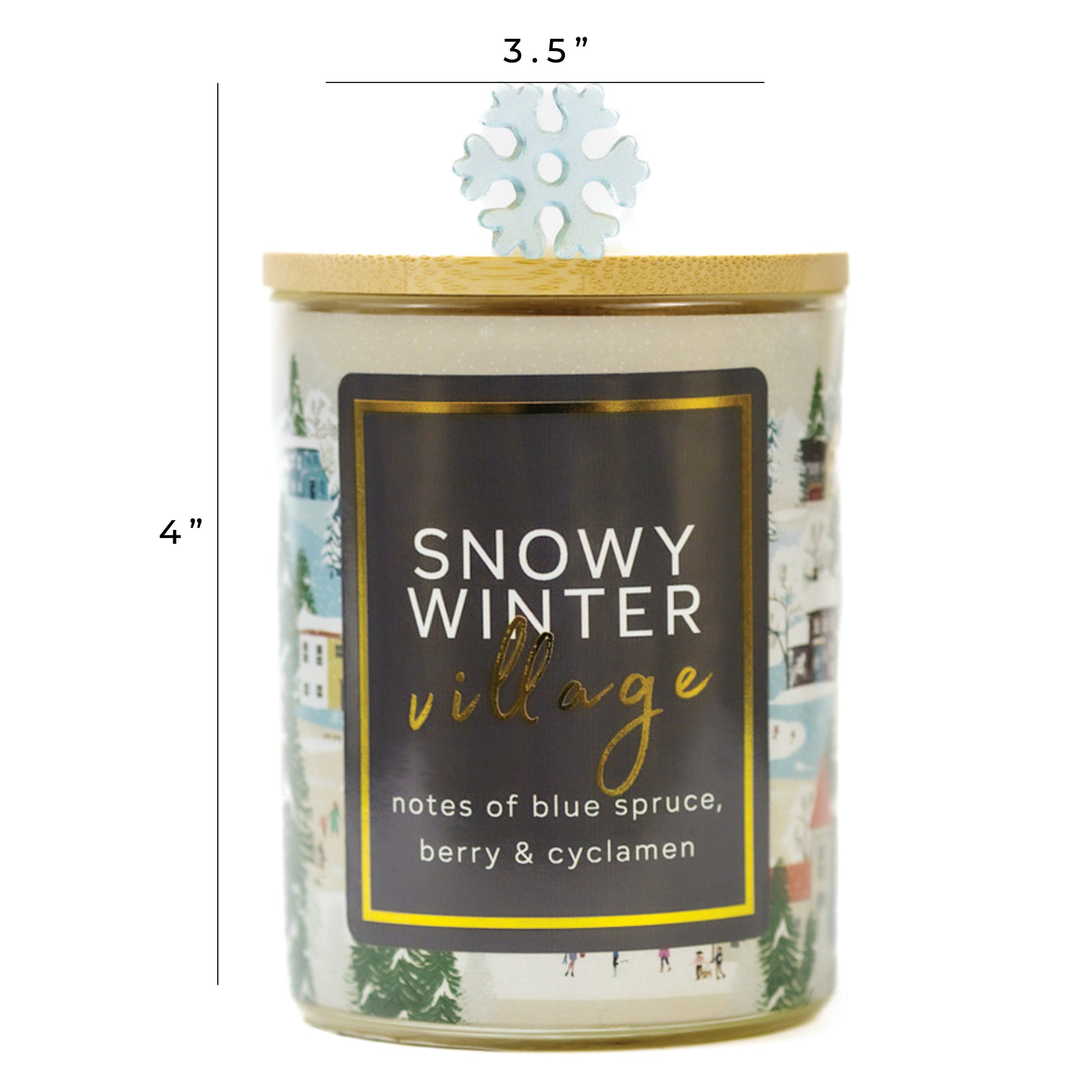 3.5”

4”

SNOWY WINTER village

notes of blue spruce, berry & cyclamen