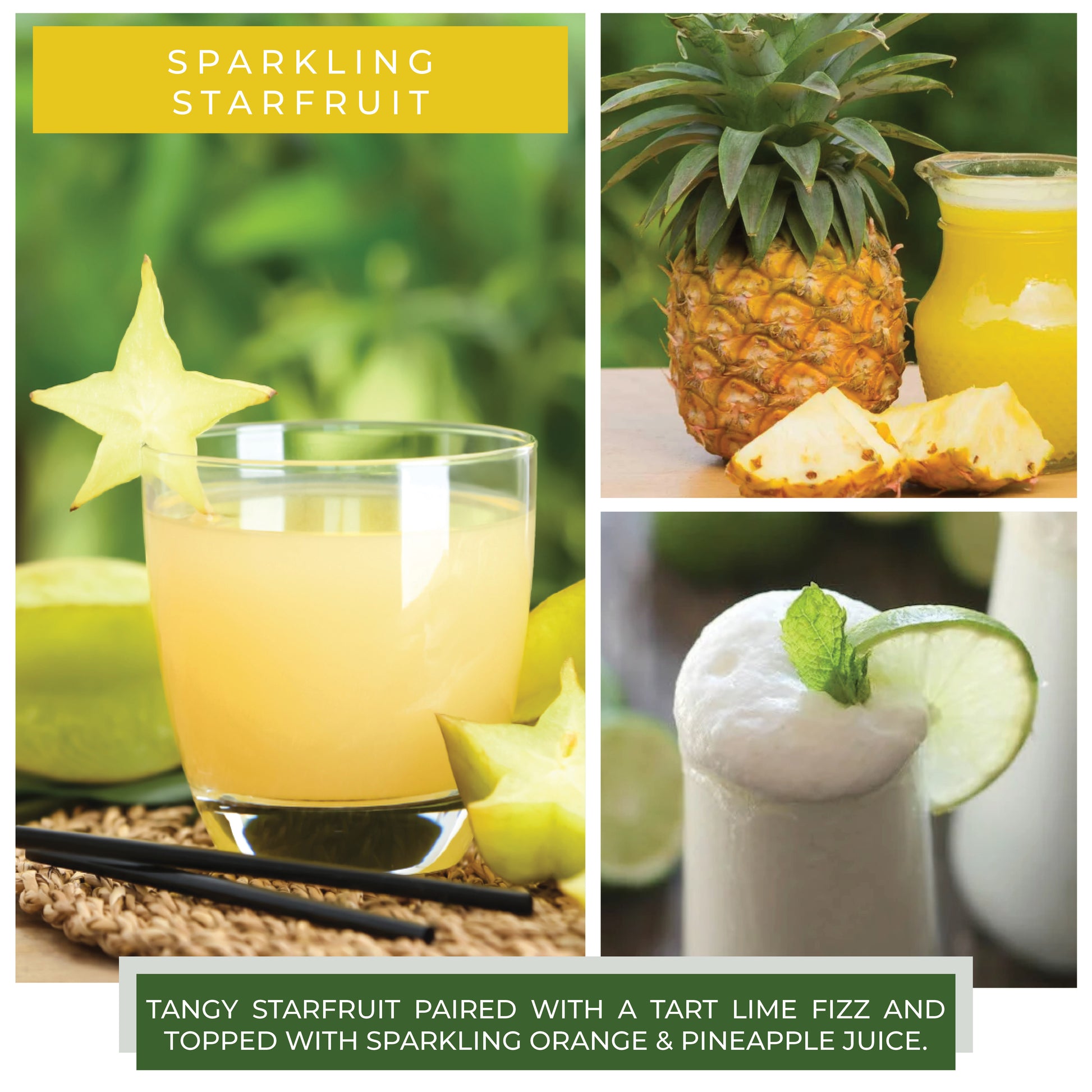 SPARKLING STARFRUIT

TANGY STARFRUIT PAIRED WITH A TART LIME FIZZ AND TOPPED WITH SPARKLING ORANGE & PINEAPPLE JUICE.