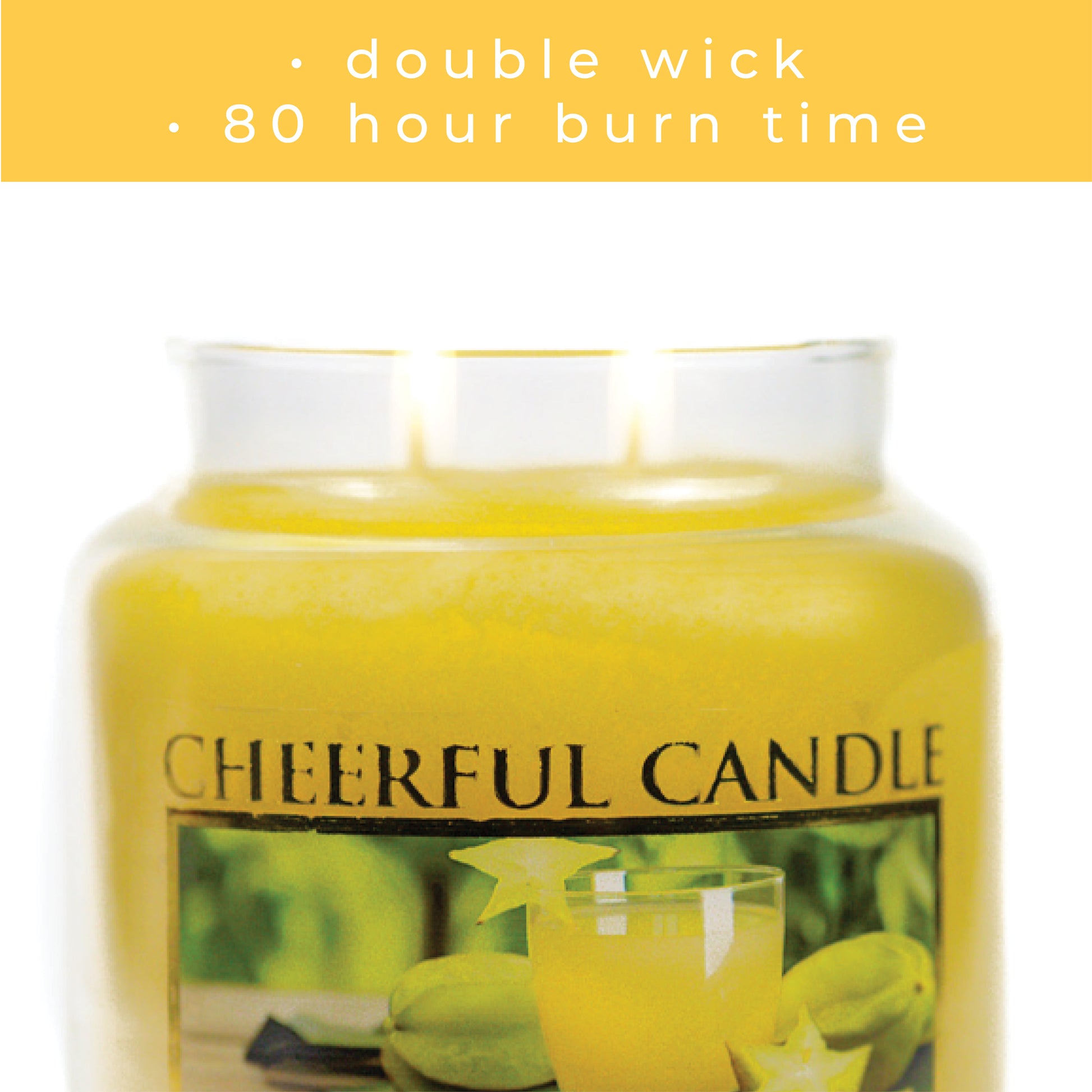 • double wick
• 80 hour burn time

CHEERFUL CANDLE