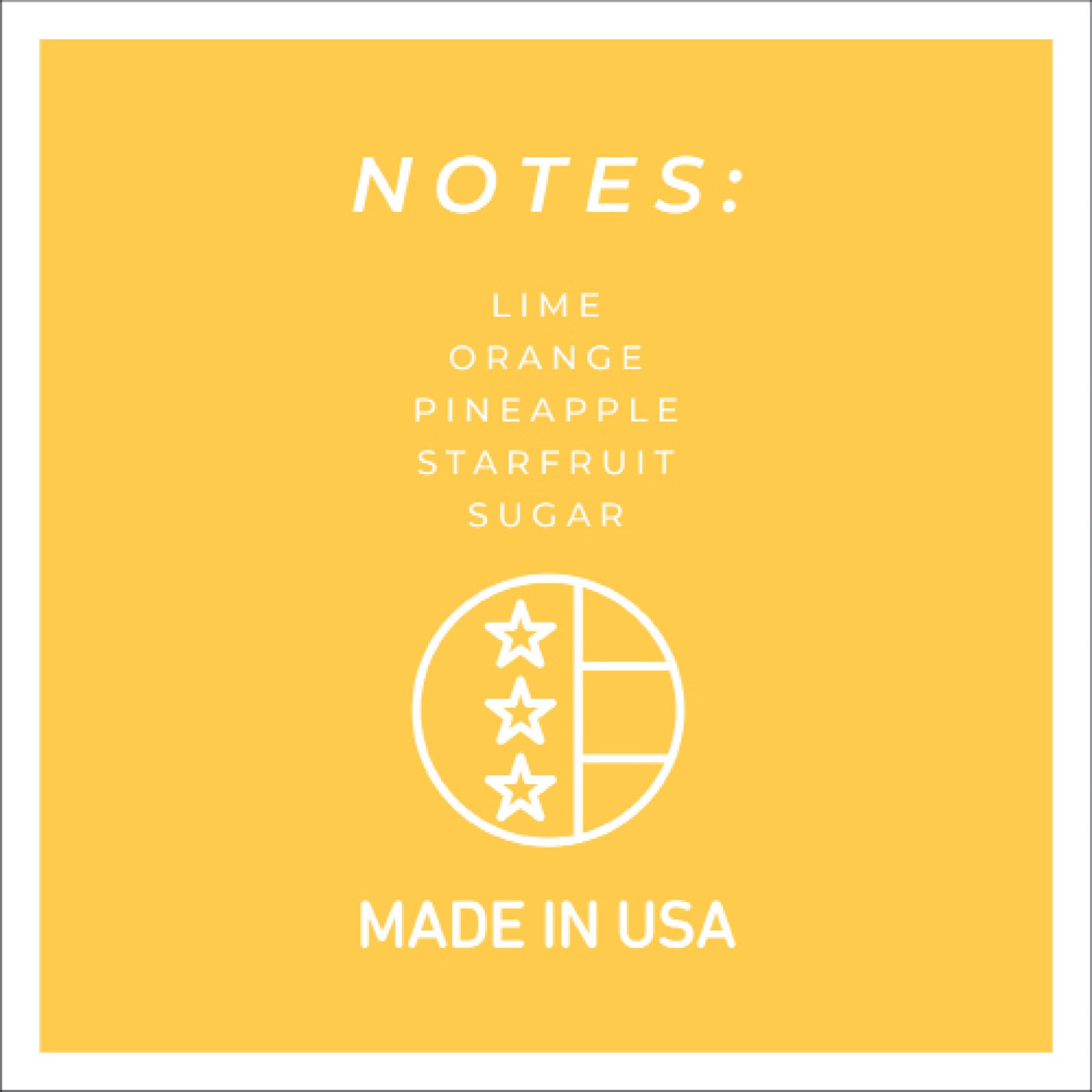 NOTES:

LIME
ORANGE
PINEAPPLE
STARFRUIT
SUGAR

MADE IN USA