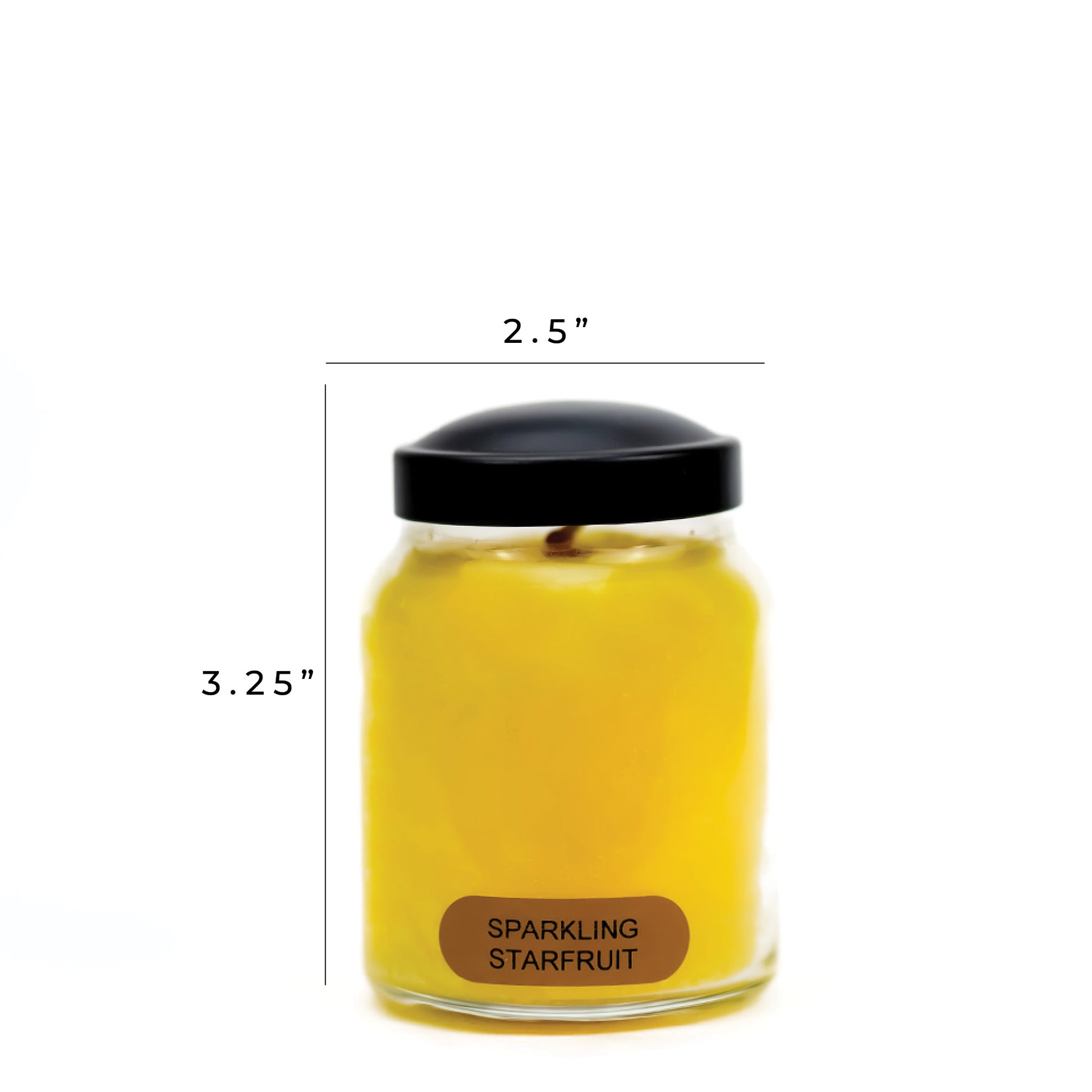 2.5”

3.25”

SPARKLING
STARFRUIT