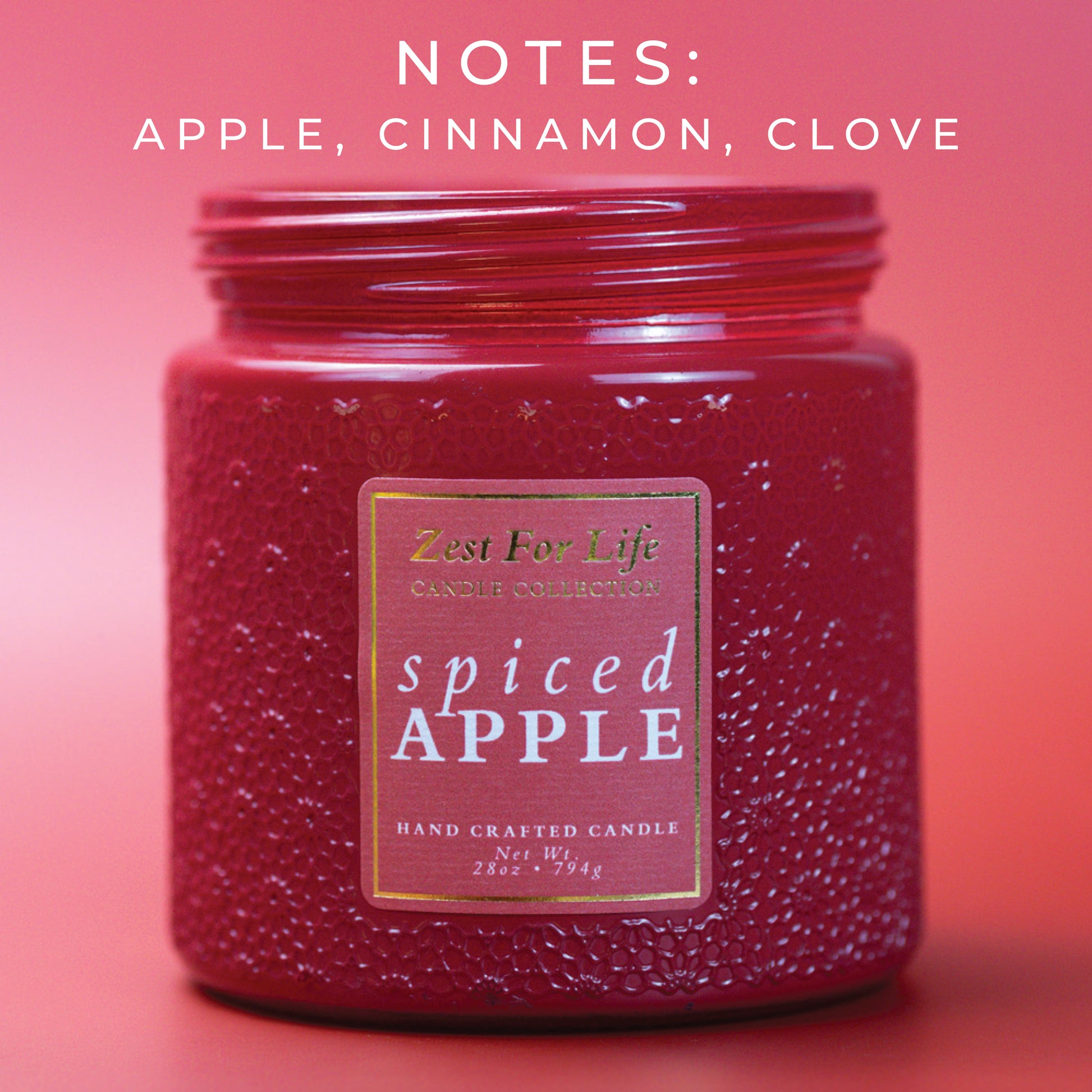 NOTES:
APPLE, CINNAMON, CLOVE

Zest For Life
CANDLE COLLECTION

spiced
APPLE

HAND CRAFTED CANDLE
Net Wt.
28oz • 794g