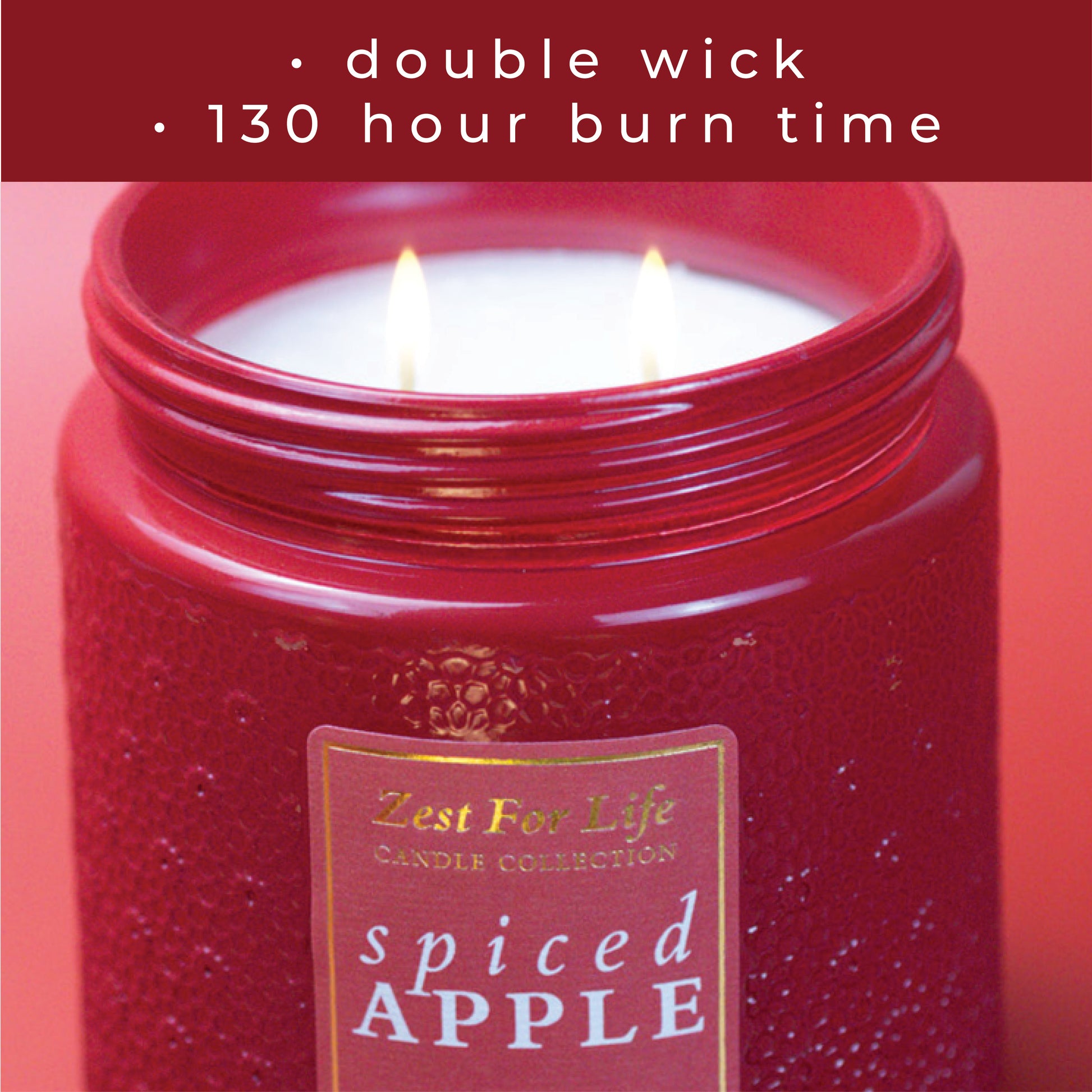 • double wick
• 130 hour burn time

Zest For Life
CANDLE COLLECTION

spiced
APPLE