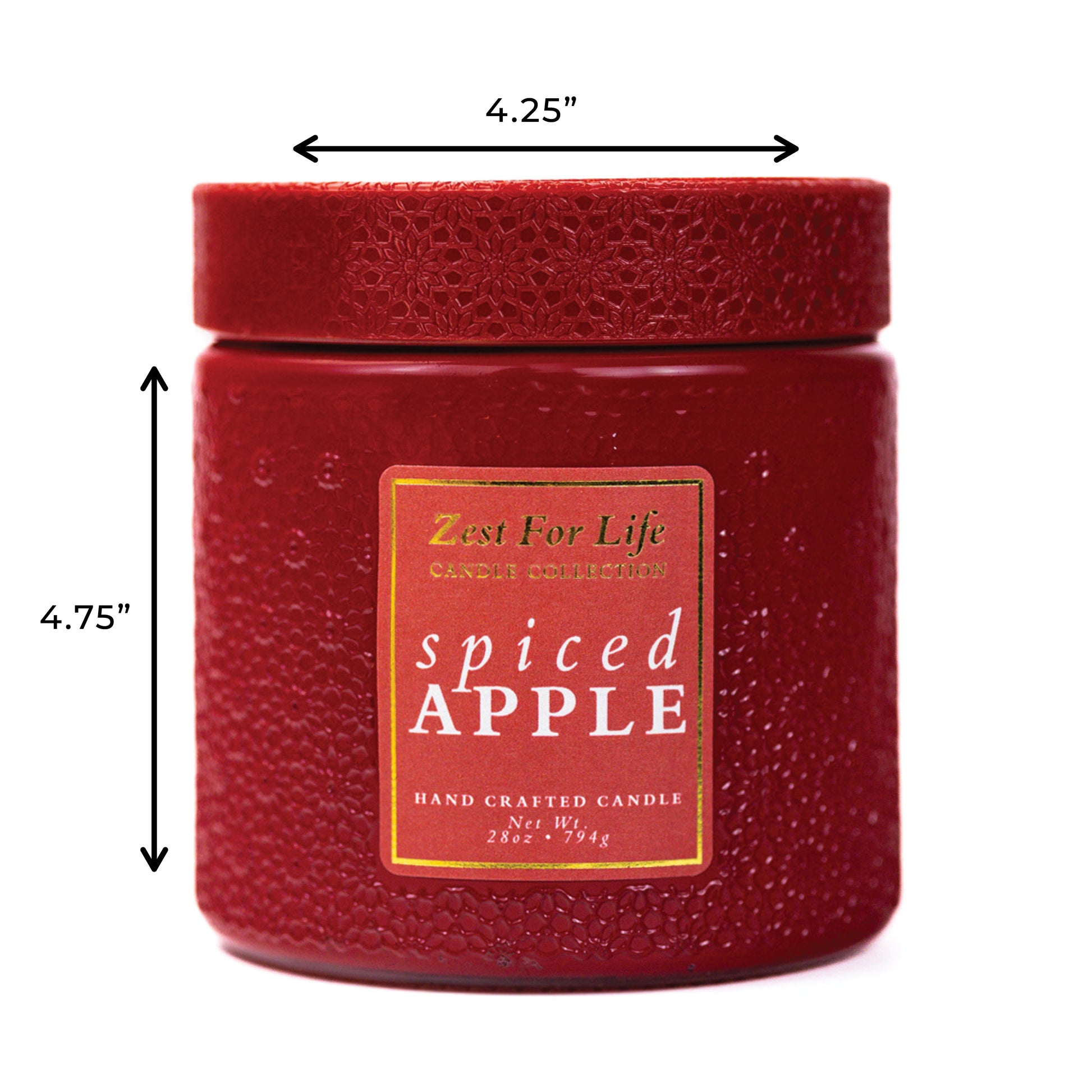 4.25”

4.75”

Zest For Life
CANDLE COLLECTION

spiced
APPLE

HAND CRAFTED CANDLE
Net Wt.
28oz • 794g