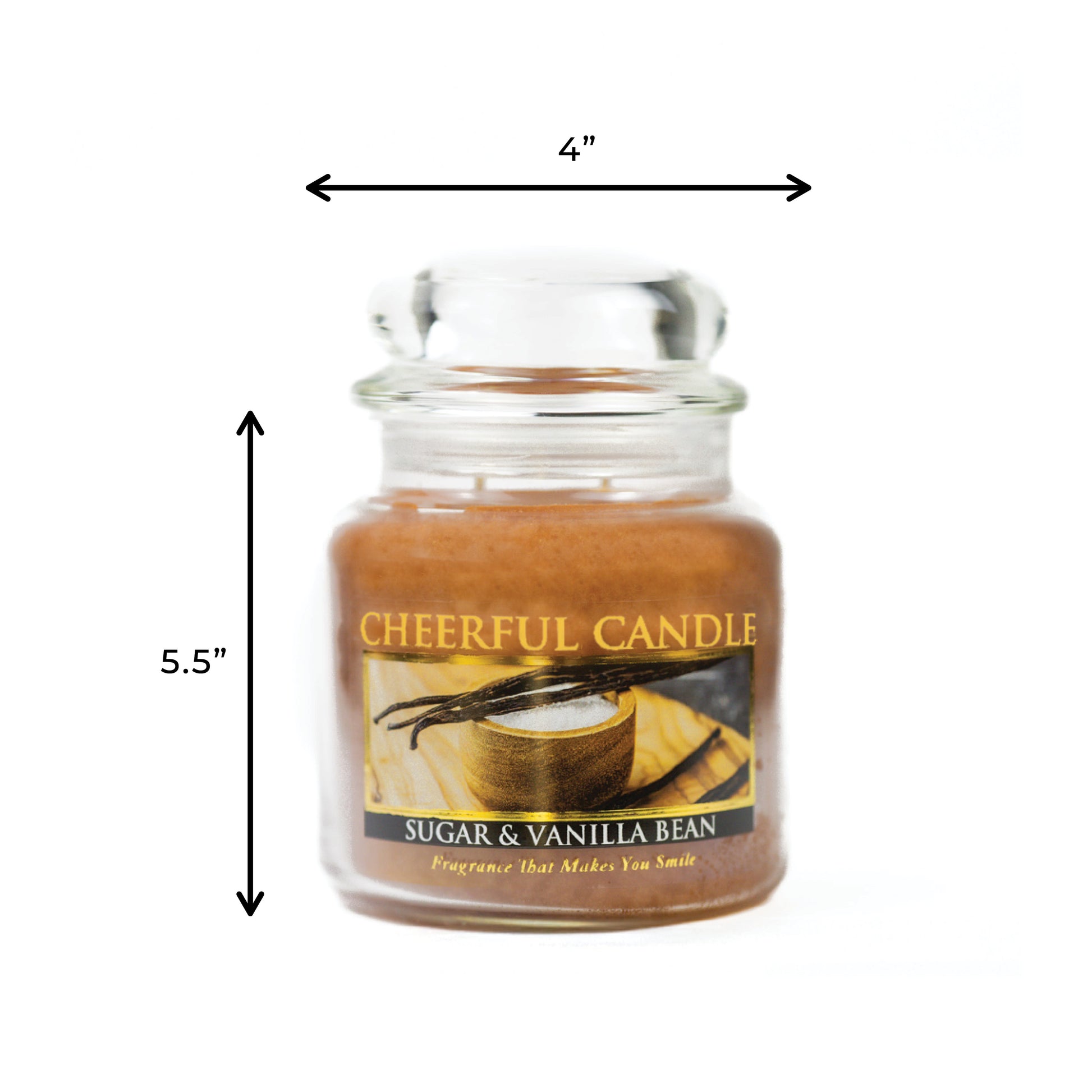 4”

5.5”

CHEERFUL CANDLE

SUGAR & VANILLA BEAN

Fragrance That Makes You Smile