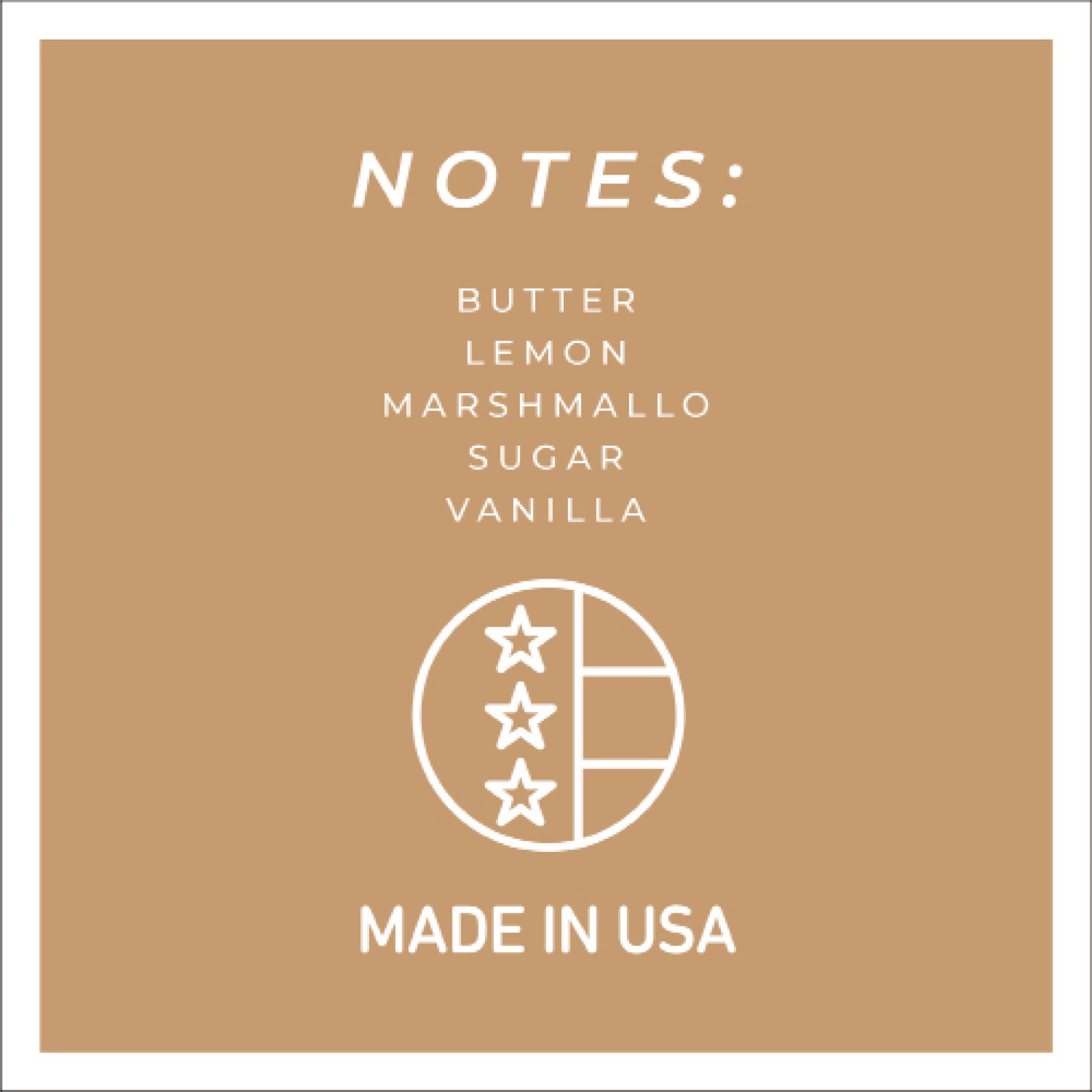 NOTES:

BUTTER
LEMON
MARSHMALLO
SUGAR
VANILLA

MADE IN USA