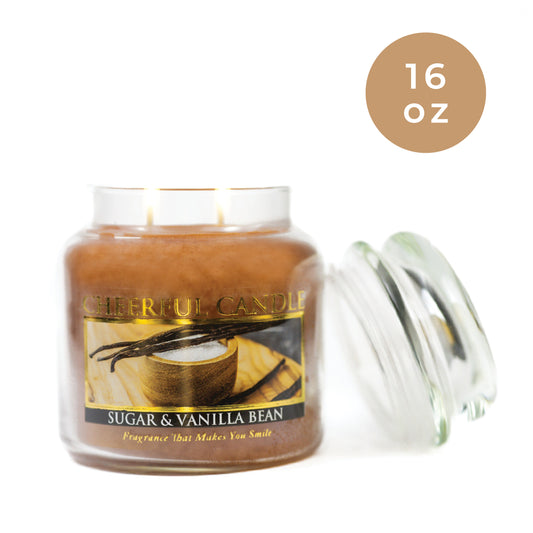 16
oz

CHEERFUL CANDLE

SUGAR & VANILLA BEAN

Fragrance That Makes You Smile