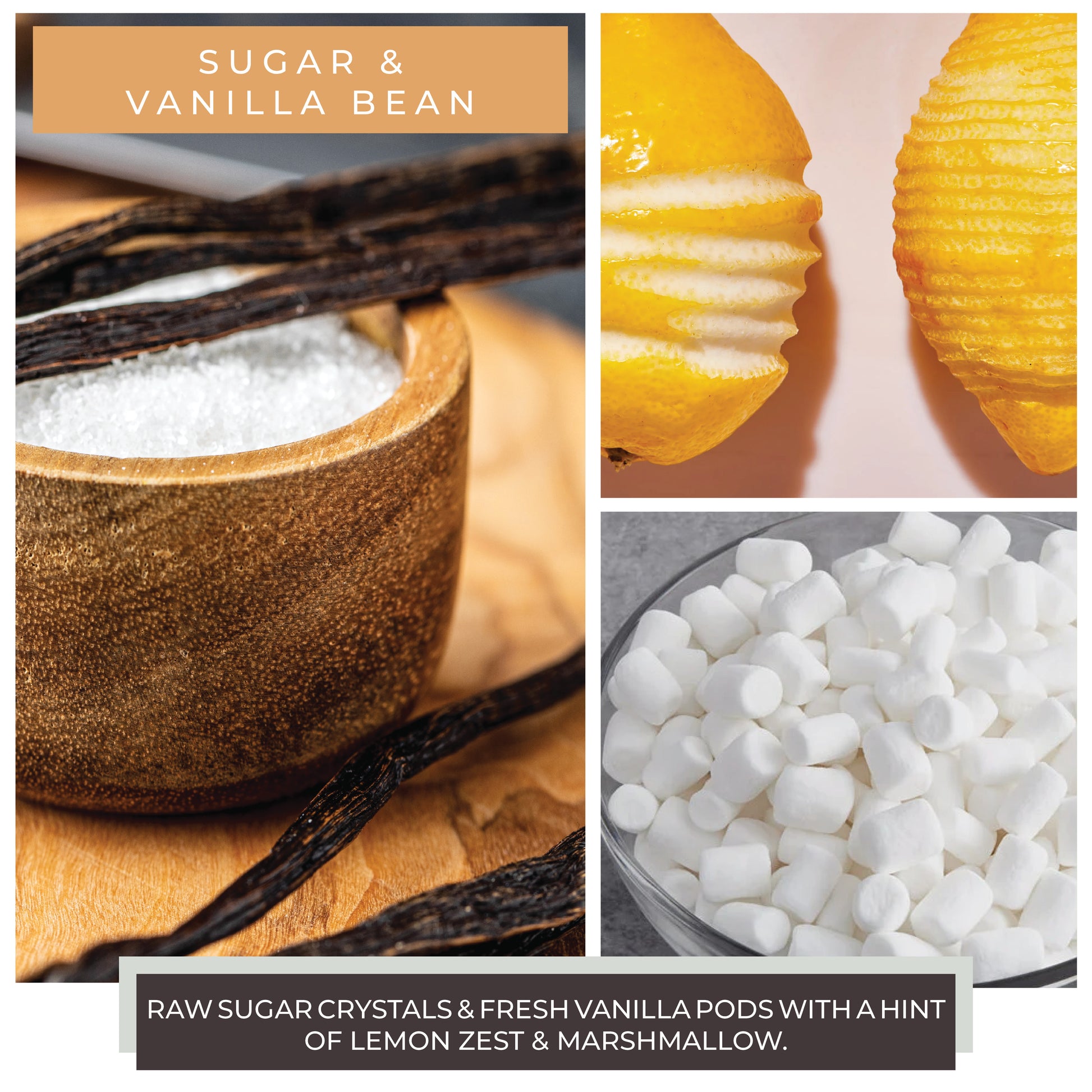 SUGAR &
VANILLA BEAN

RAW SUGAR CRYSTALS & FRESH VANILLA PODS WITH A HINT OF LEMON ZEST & MARSHMALLOW.