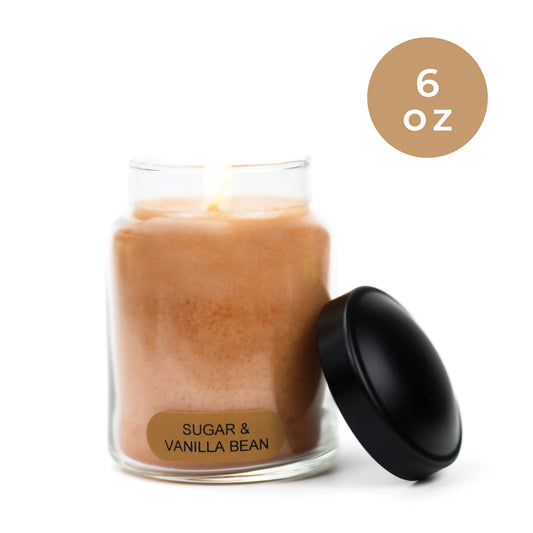 6
oz

SUGAR &
VANILLA BEAN