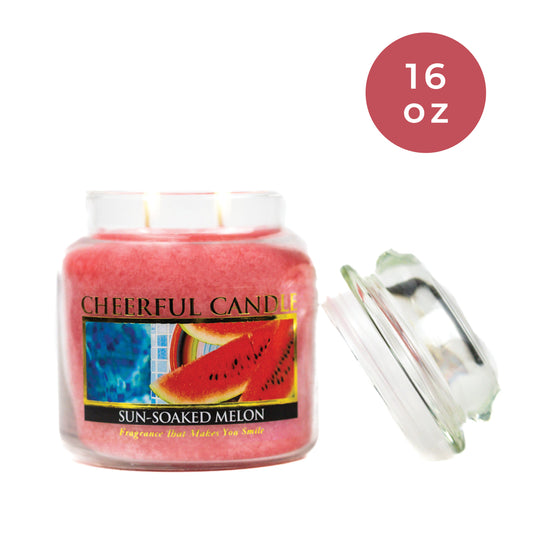 16 oz

CHEERFUL CANDLE

SUN-SOAKED MELON

Fragrance that Makes You Smile