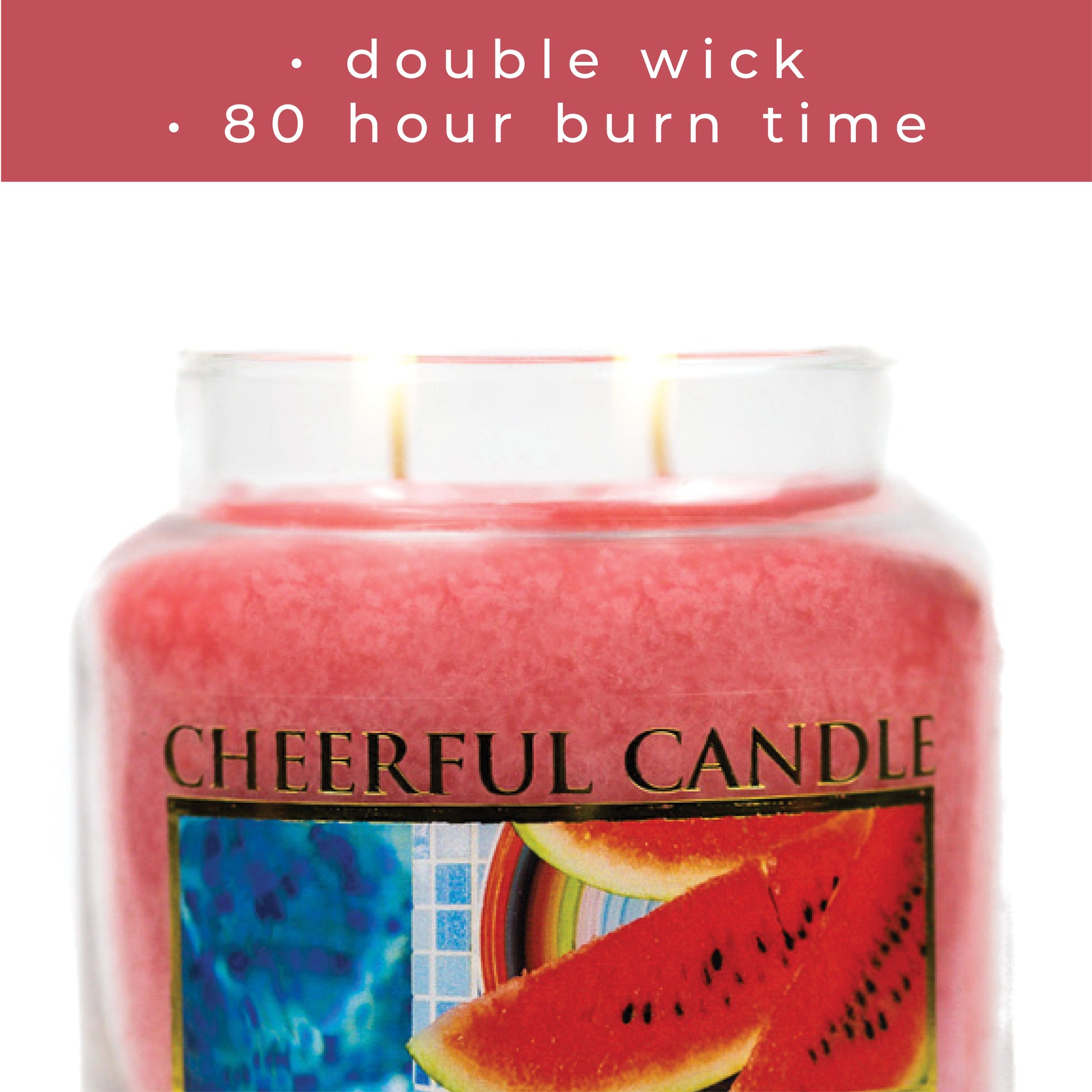 • double wick
• 80 hour burn time

CHEERFUL CANDLE