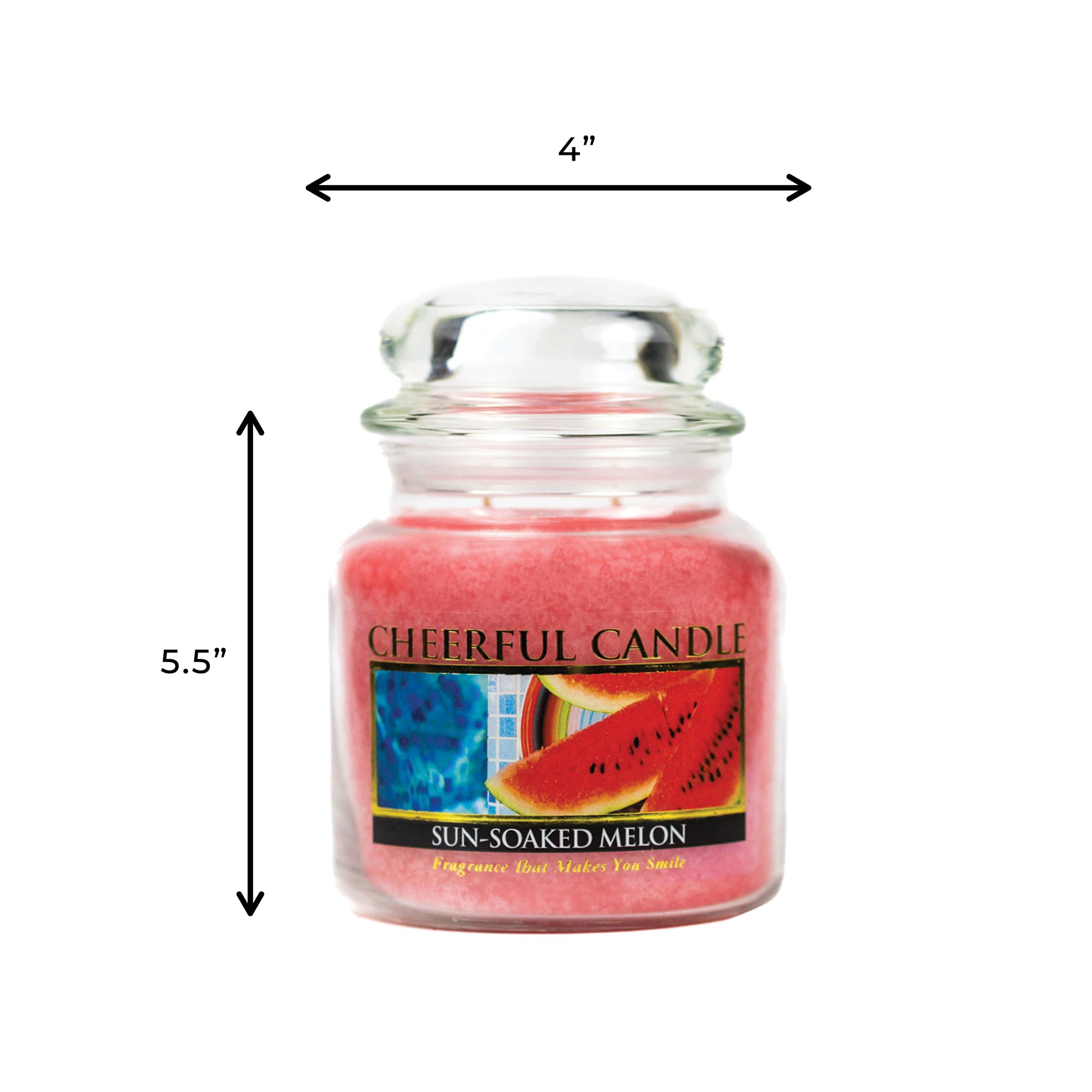 4”

5.5”

CHEERFUL CANDLE

SUN-SOAKED MELON

Fragrance That Makes You Smile