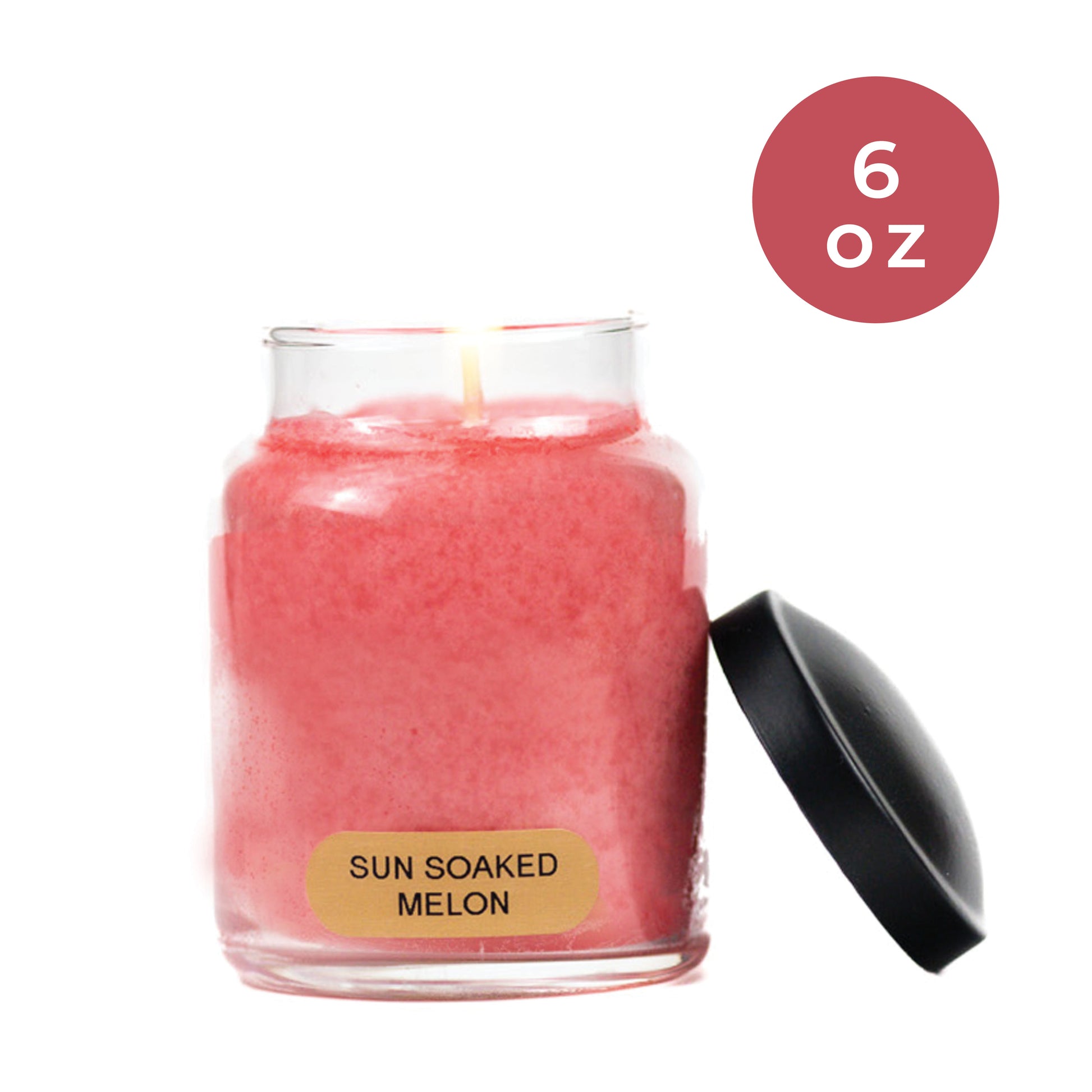 6
oz

SUN SOAKED
MELON