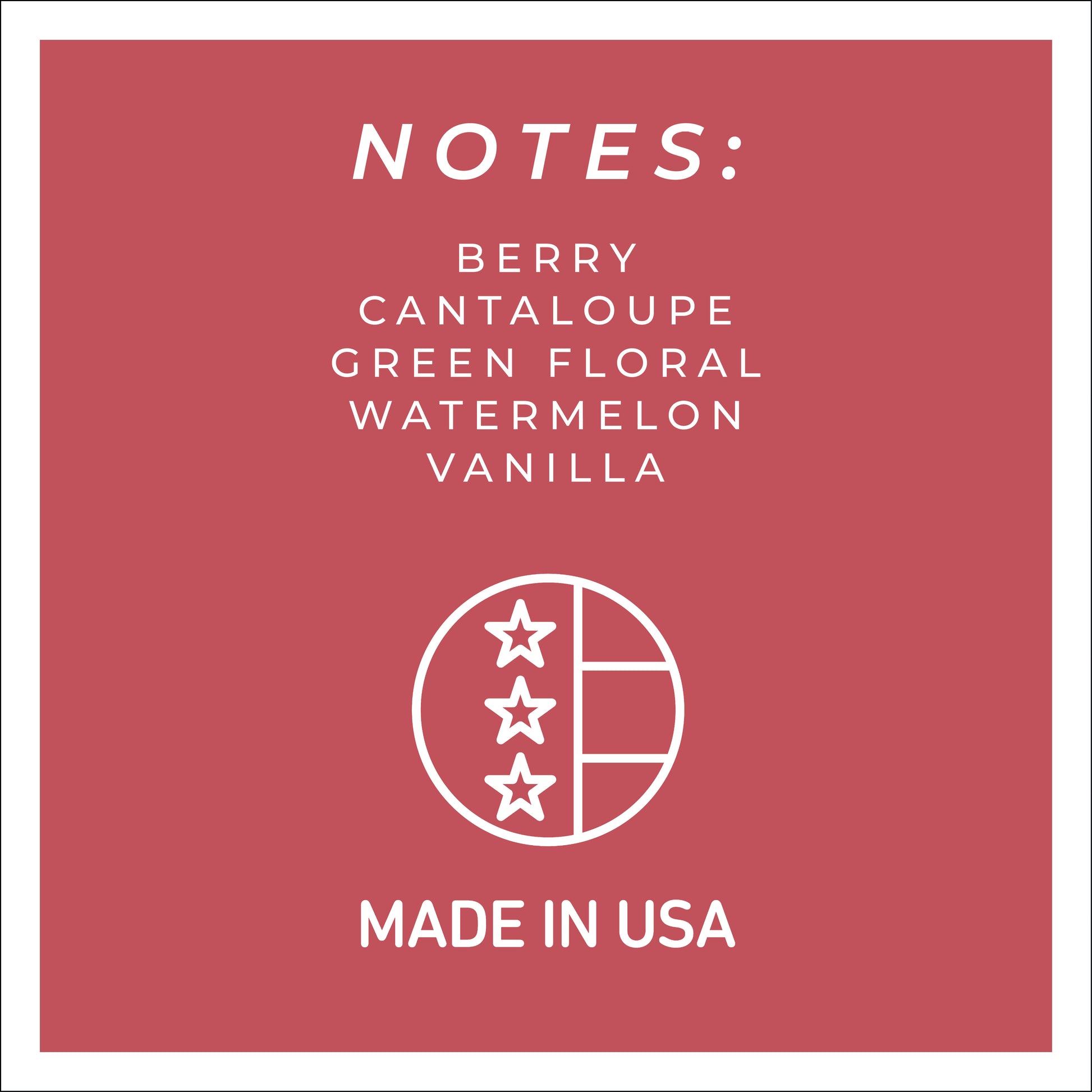 NOTES:

BERRY
CANTALOUPE
GREEN FLORAL
WATERMELON
VANILLA

MADE IN USA