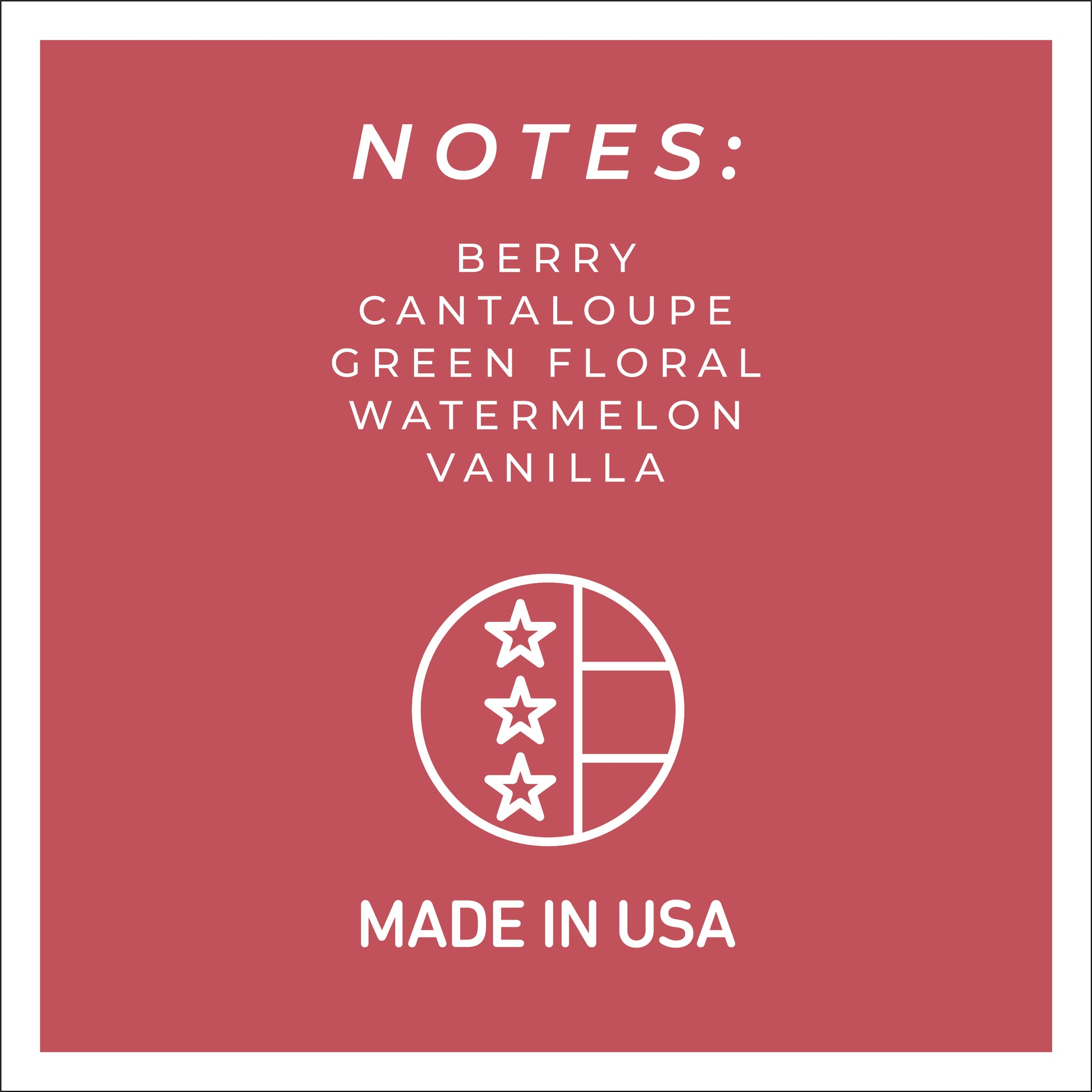 NOTES:

BERRY
CANTALOUPE
GREEN FLORAL
WATERMELON
VANILLA

MADE IN USA