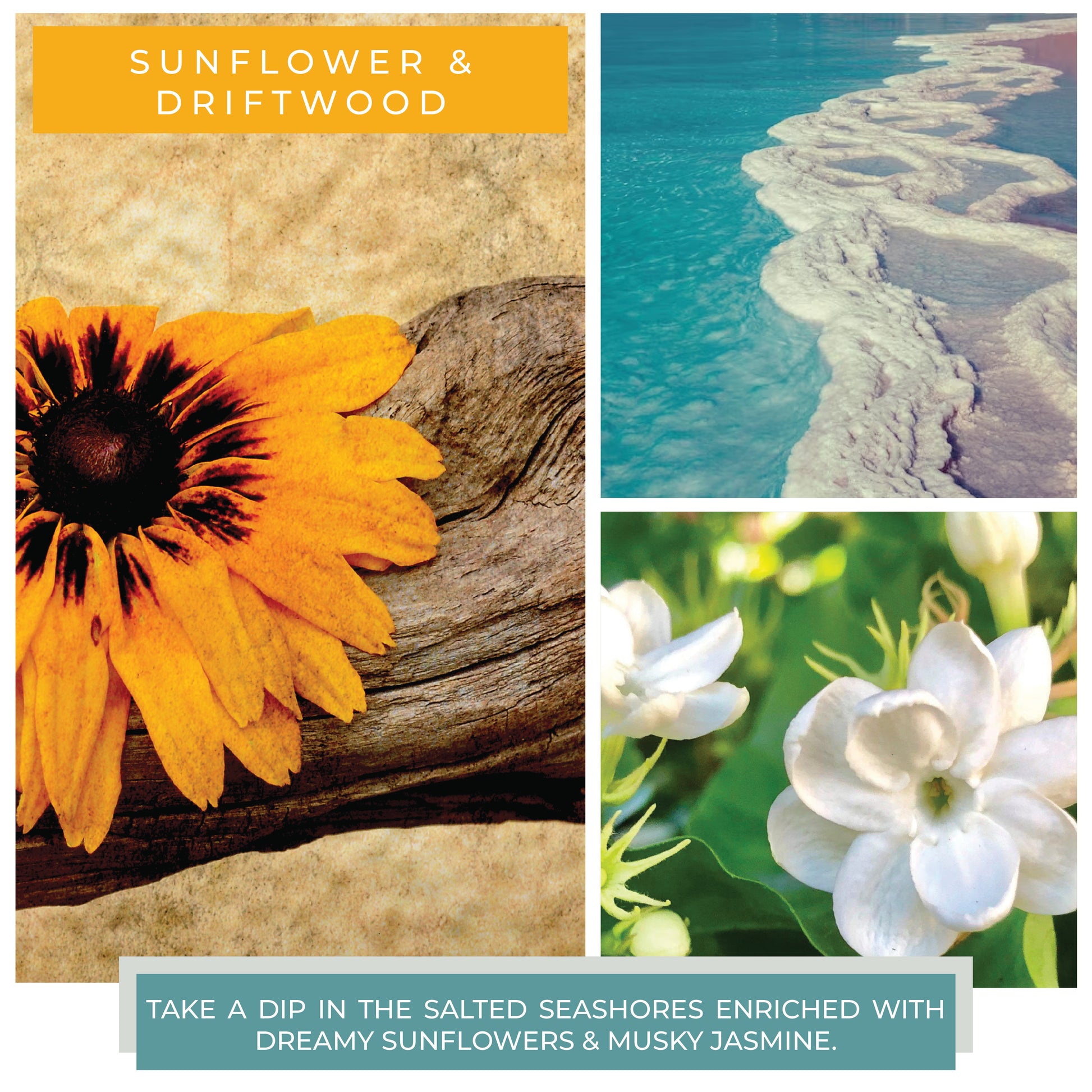 SUNFLOWER & DRIFTWOOD

TAKE A DIP IN THE SALTED SEASHORES ENRICHED WITH DREAMY SUNFLOWERS & MUSKY JASMINE.