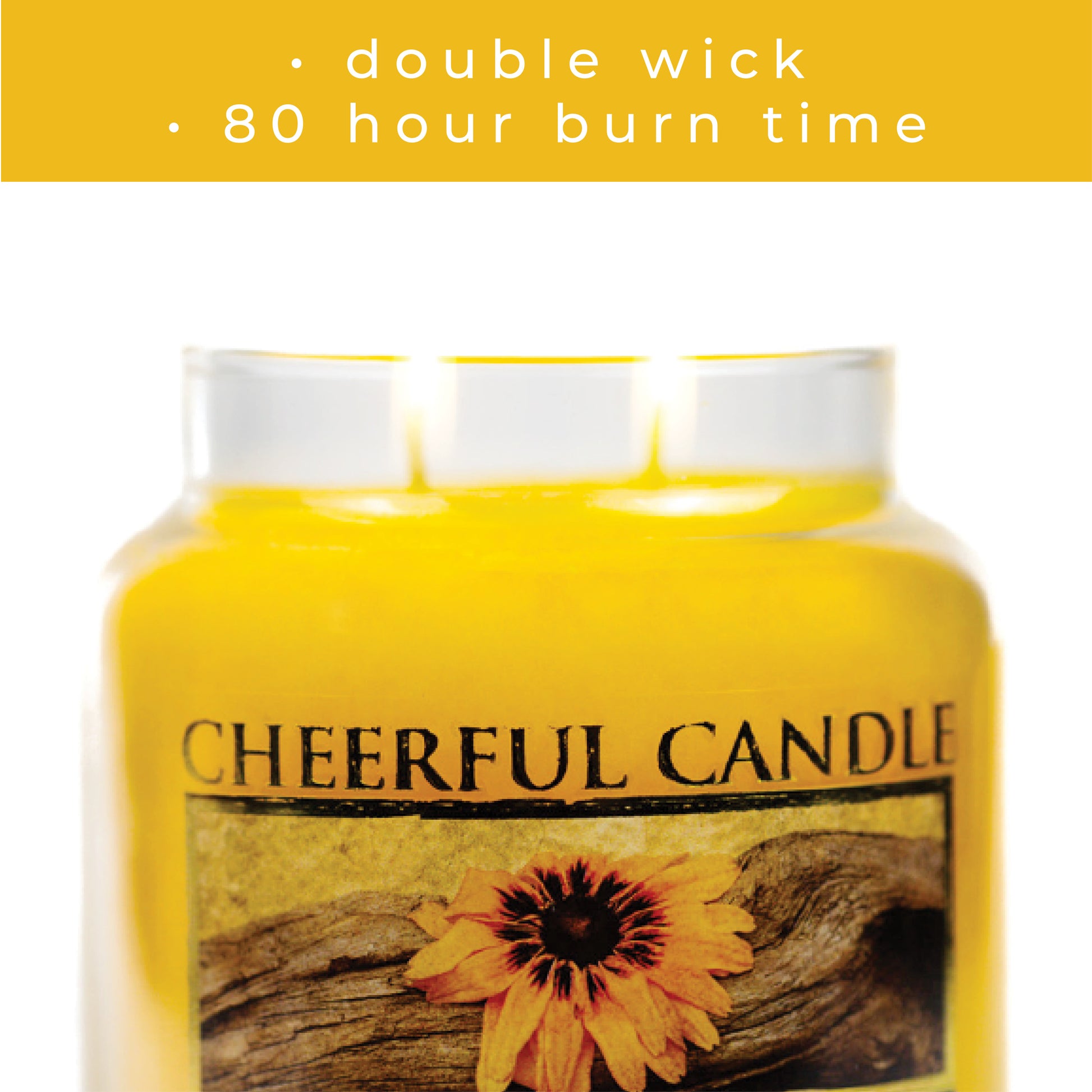 • double wick
• 80 hour burn time

CHEERFUL CANDLE