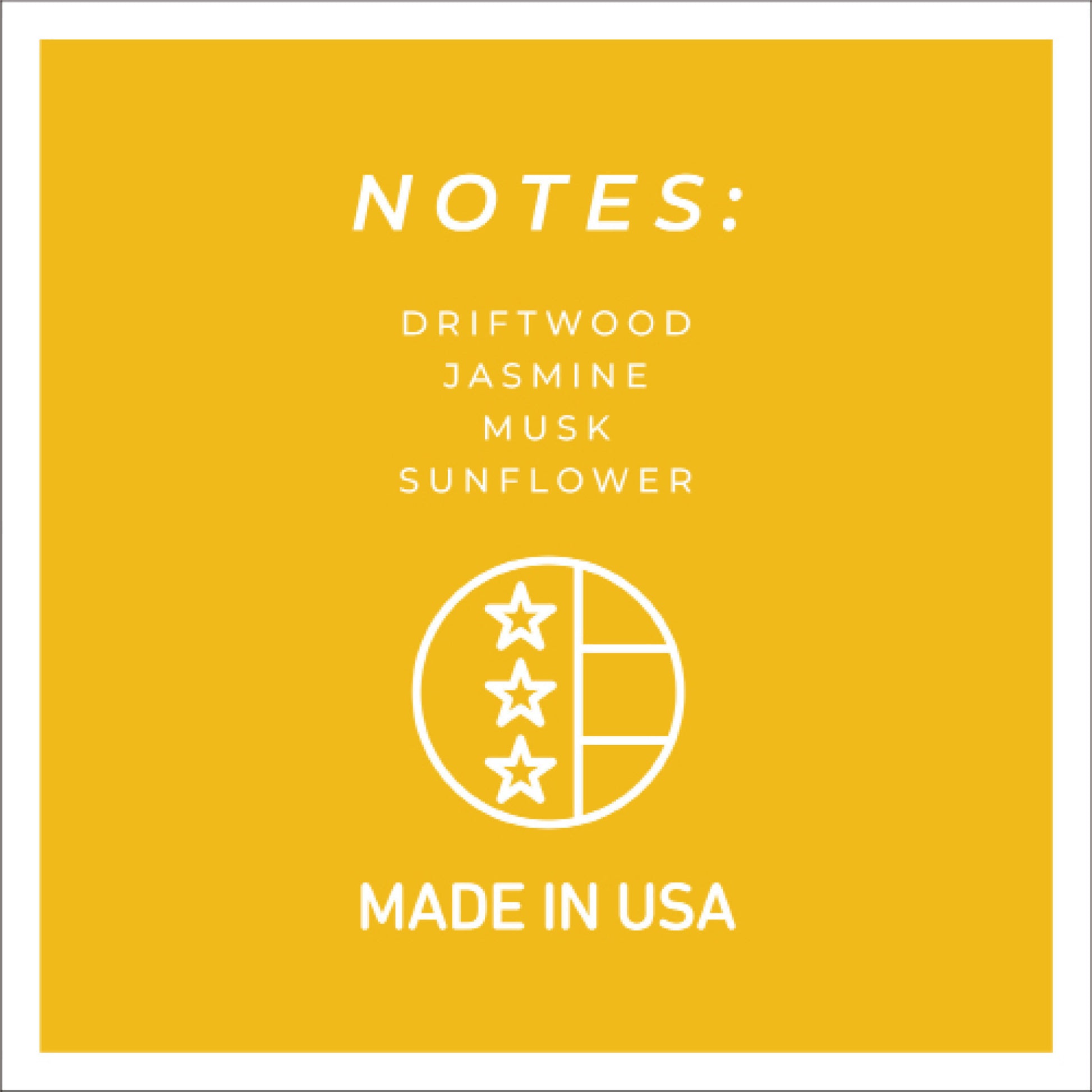 NOTES:

DRIFTWOOD
JASMINE
MUSK
SUNFLOWER

MADE IN USA