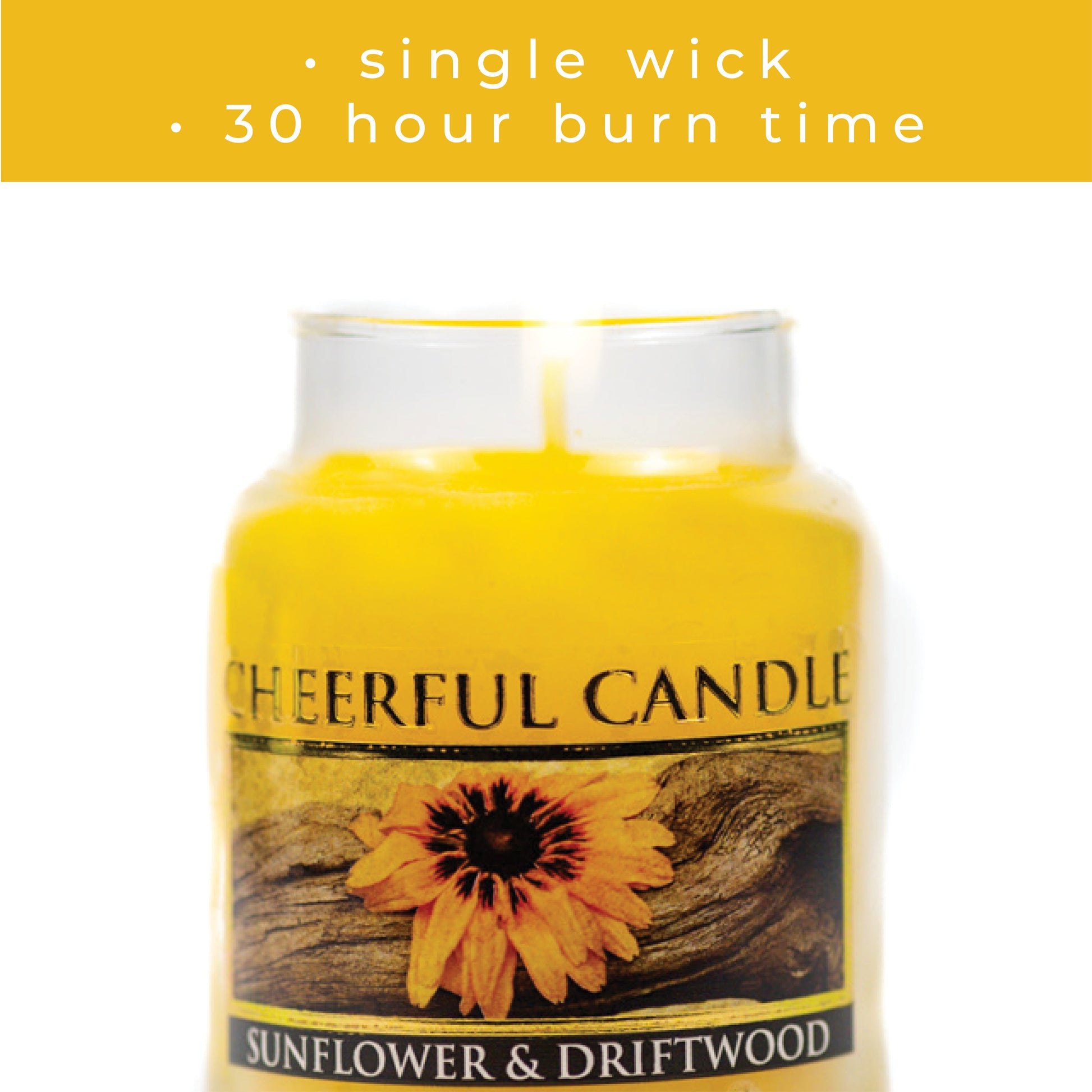 · single wick
· 30 hour burn time

CHEERFUL CANDLE

SUNFLOWER & DRIFTWOOD