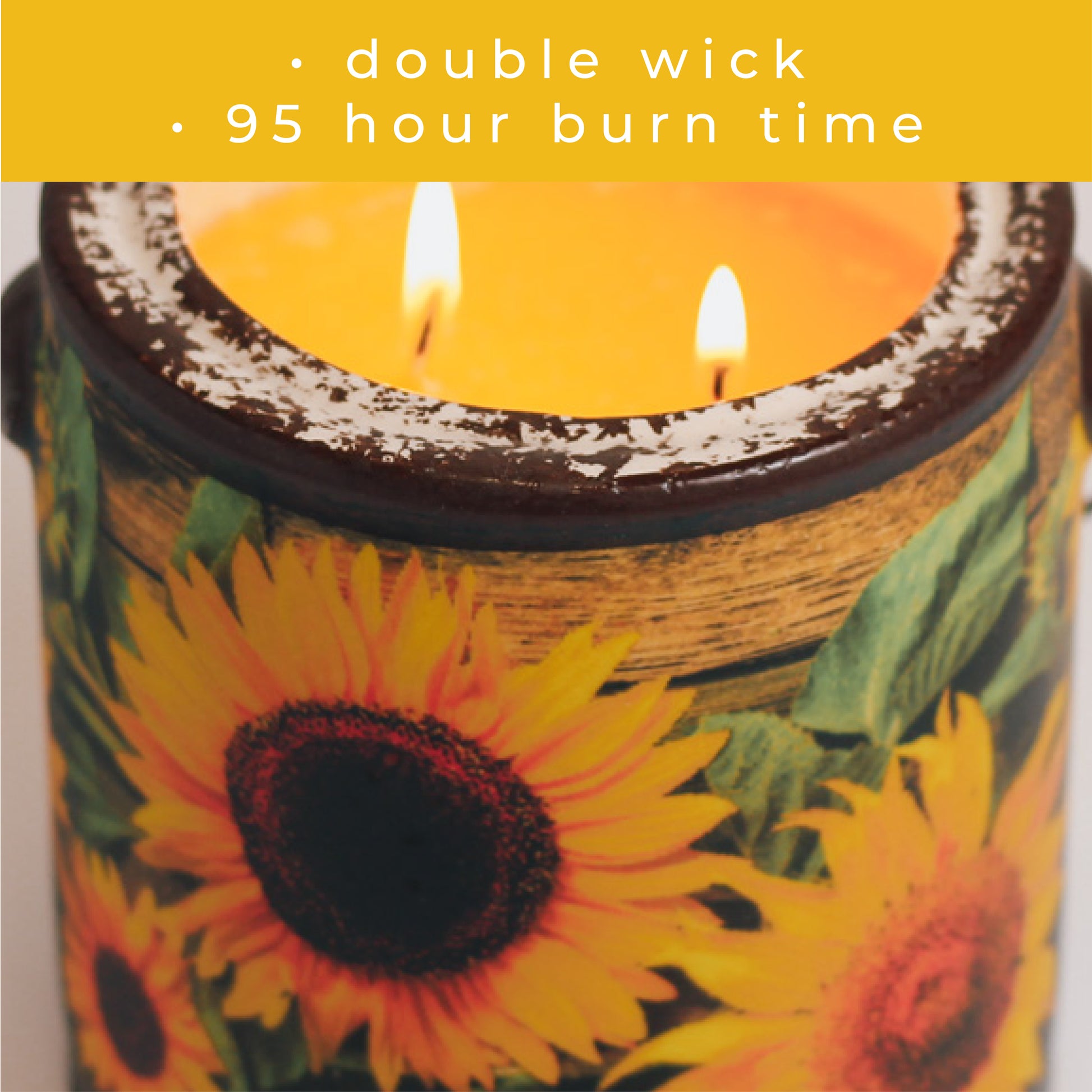 • double wick
• 95 hour burn time