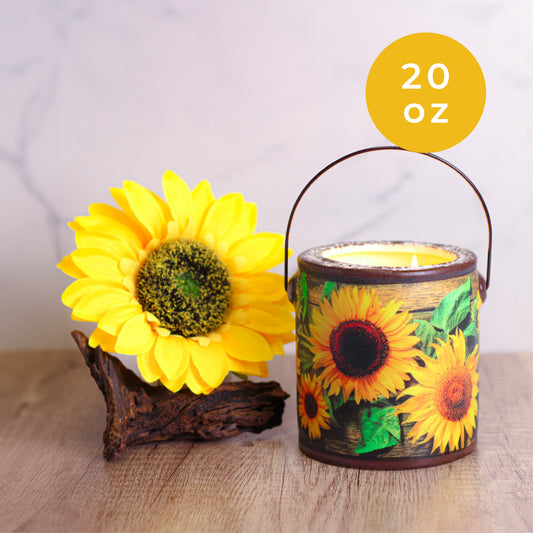 20 oz