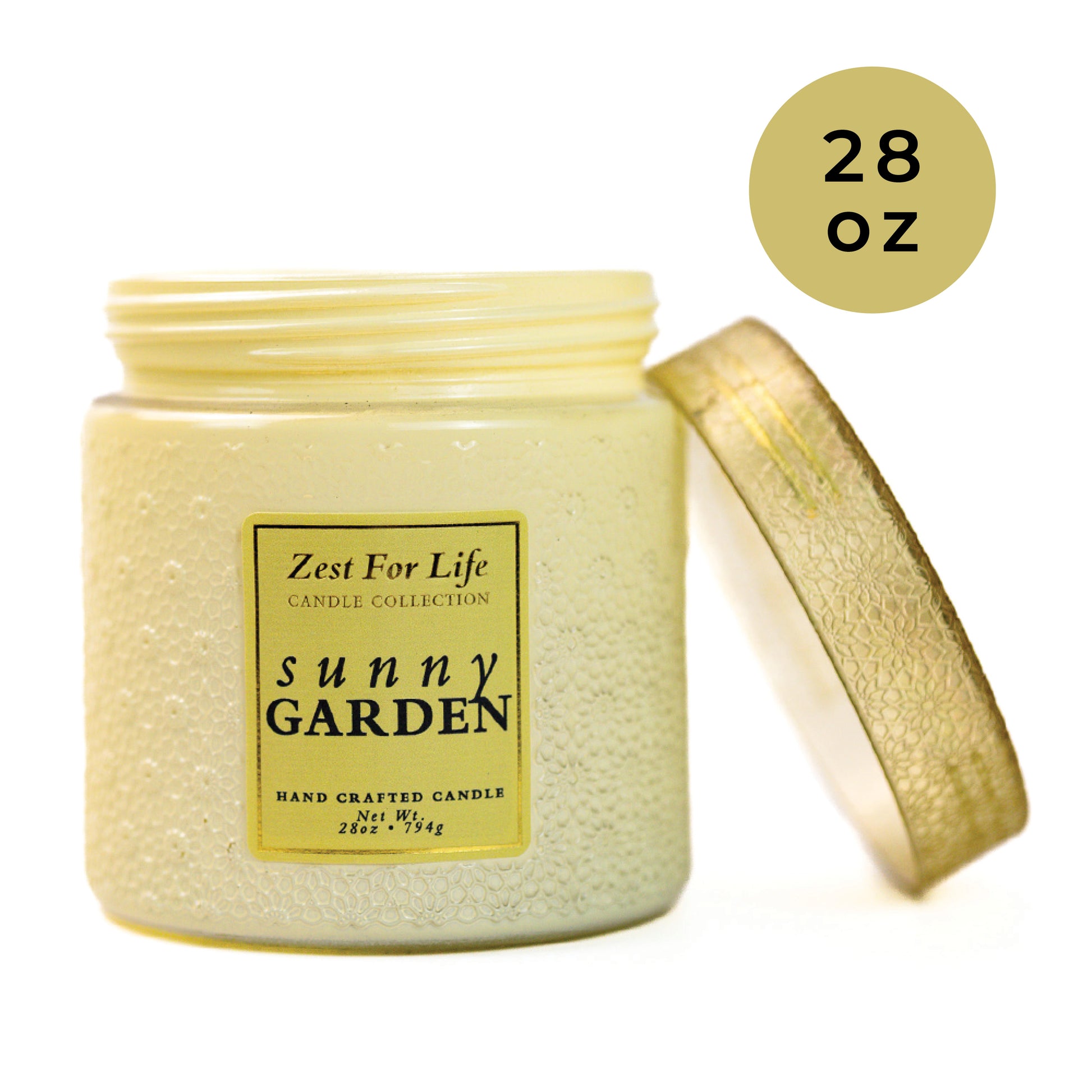 28
oz

Zest For Life
CANDLE COLLECTION

sunny
GARDEN

HAND CRAFTED CANDLE
Net Wt.
28oz • 794g