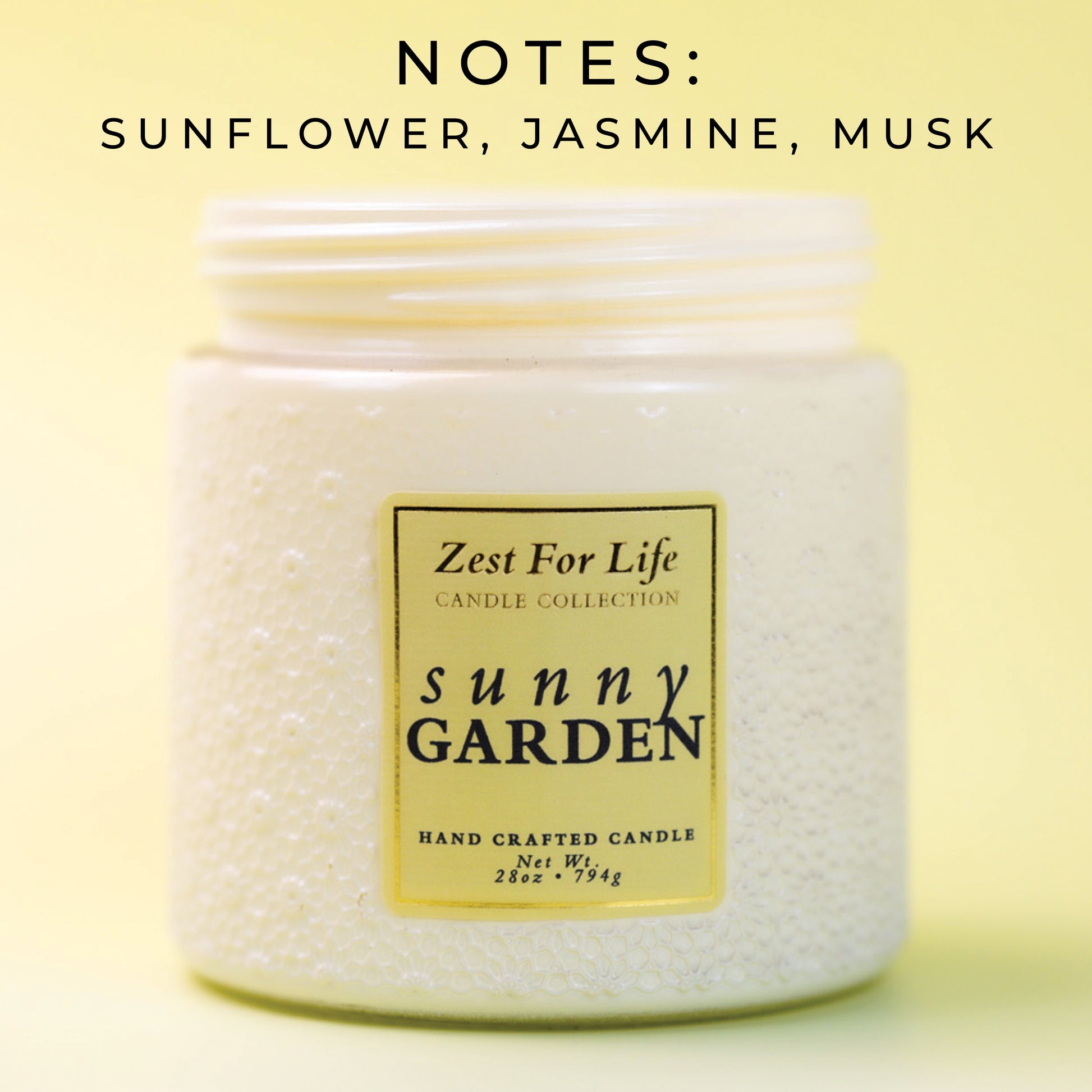 NOTES:
SUNFLOWER, JASMINE, MUSK

Zest For Life
CANDLE COLLECTION

sunny
GARDEN

HAND CRAFTED CANDLE
Net Wt.
28oz • 794g