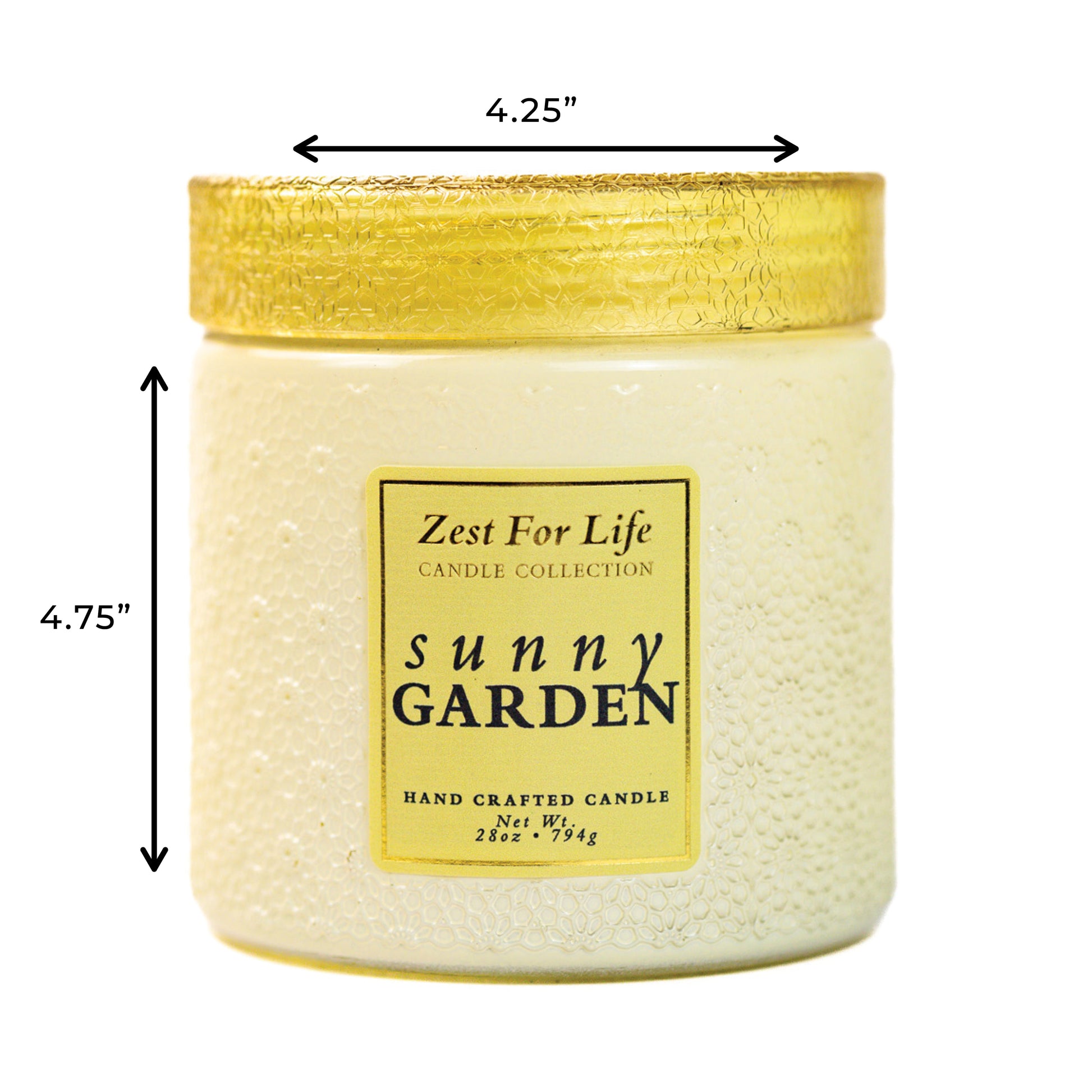 4.25”

4.75”

Zest For Life
CANDLE COLLECTION

sunny
GARDEN

HAND CRAFTED CANDLE
Net Wt.
28oz • 794g