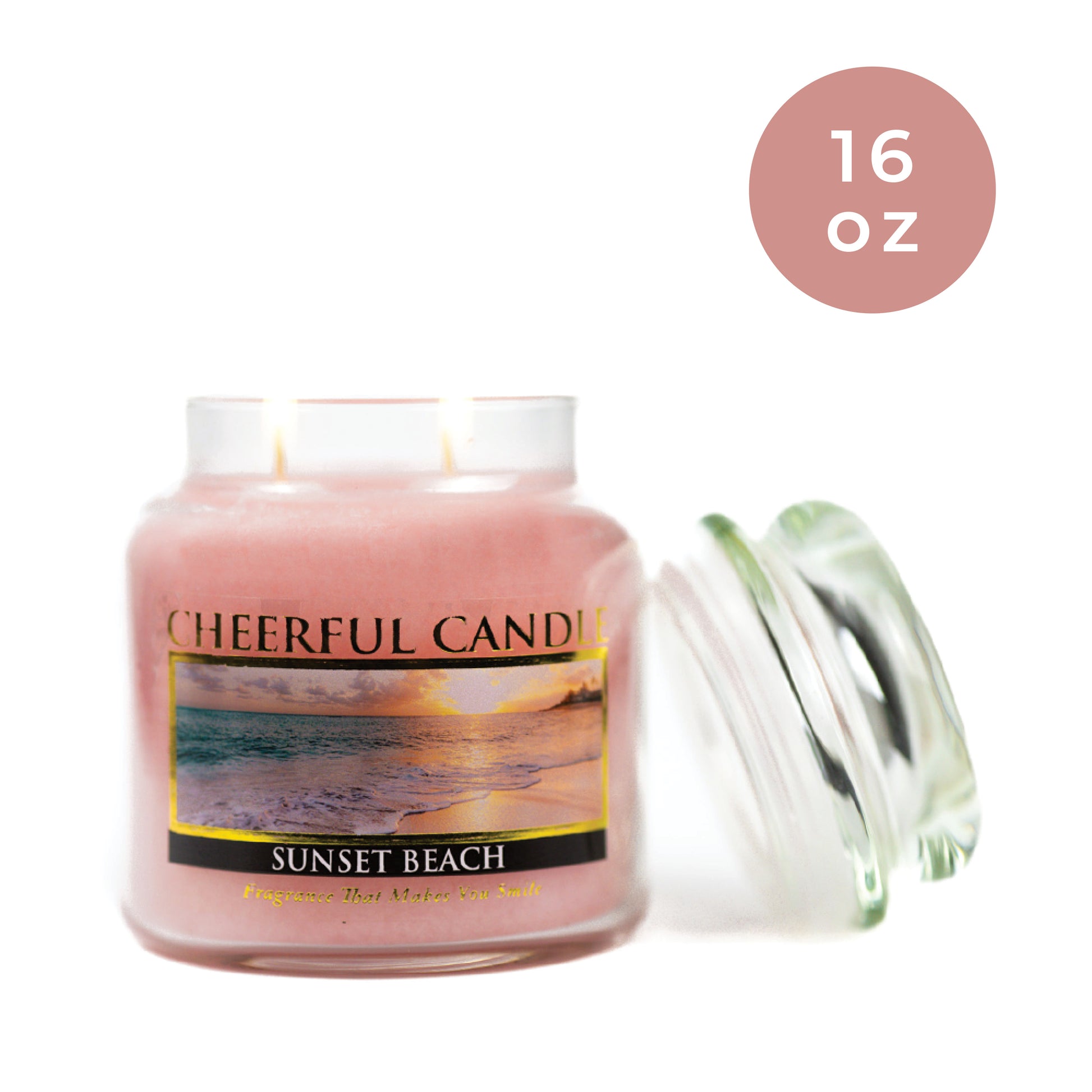 16
oz

CHEERFUL CANDLE

SUNSET BEACH

Fragrance That Makes You Smile