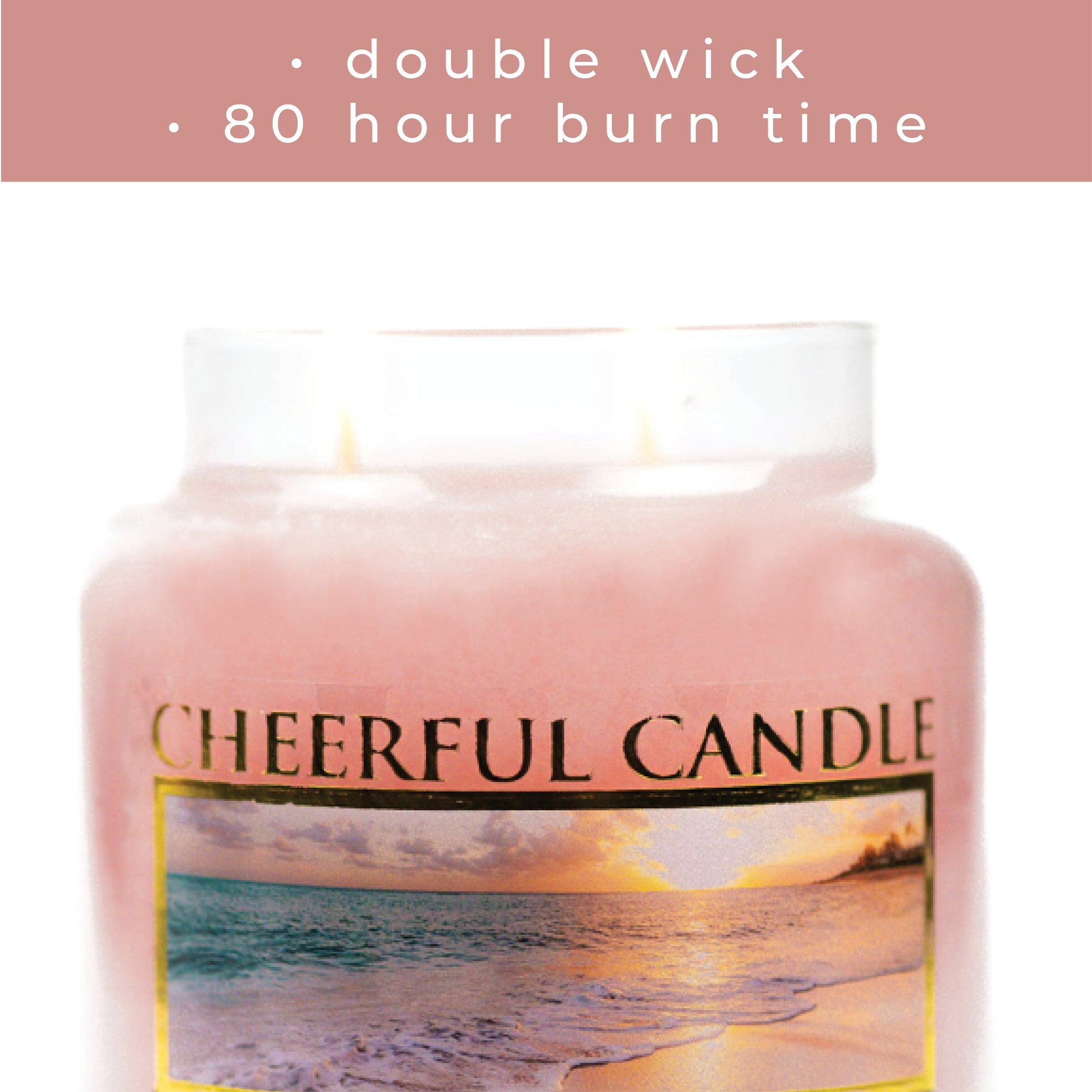 · double wick
· 80 hour burn time

CHEERFUL CANDLE