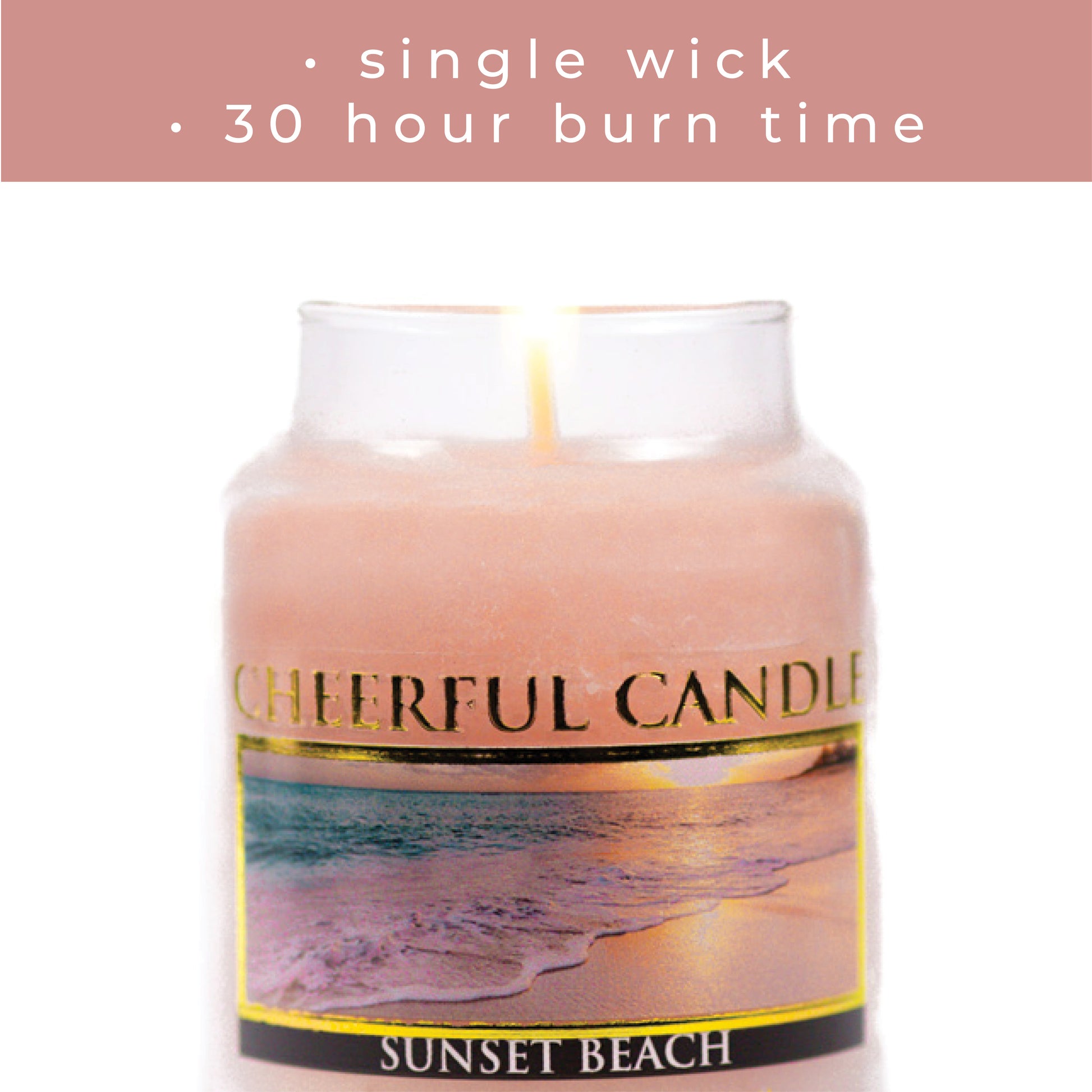 • single wick
• 30 hour burn time

CHEERFUL CANDLE

SUNSET BEACH