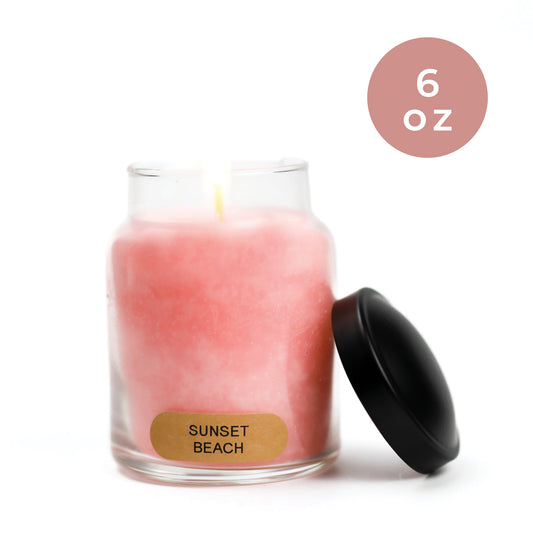 6
oz

SUNSET
BEACH