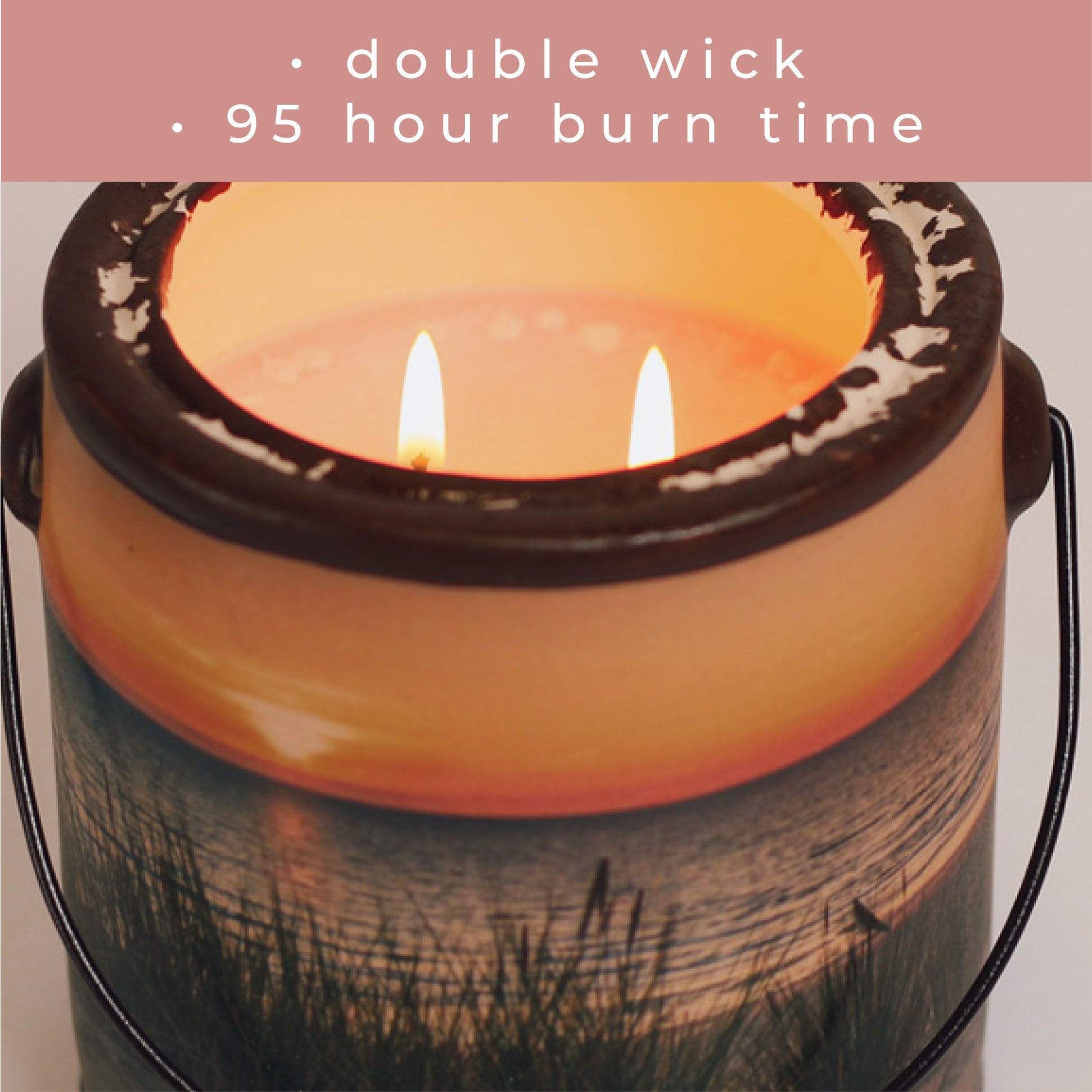 • double wick
• 95 hour burn time