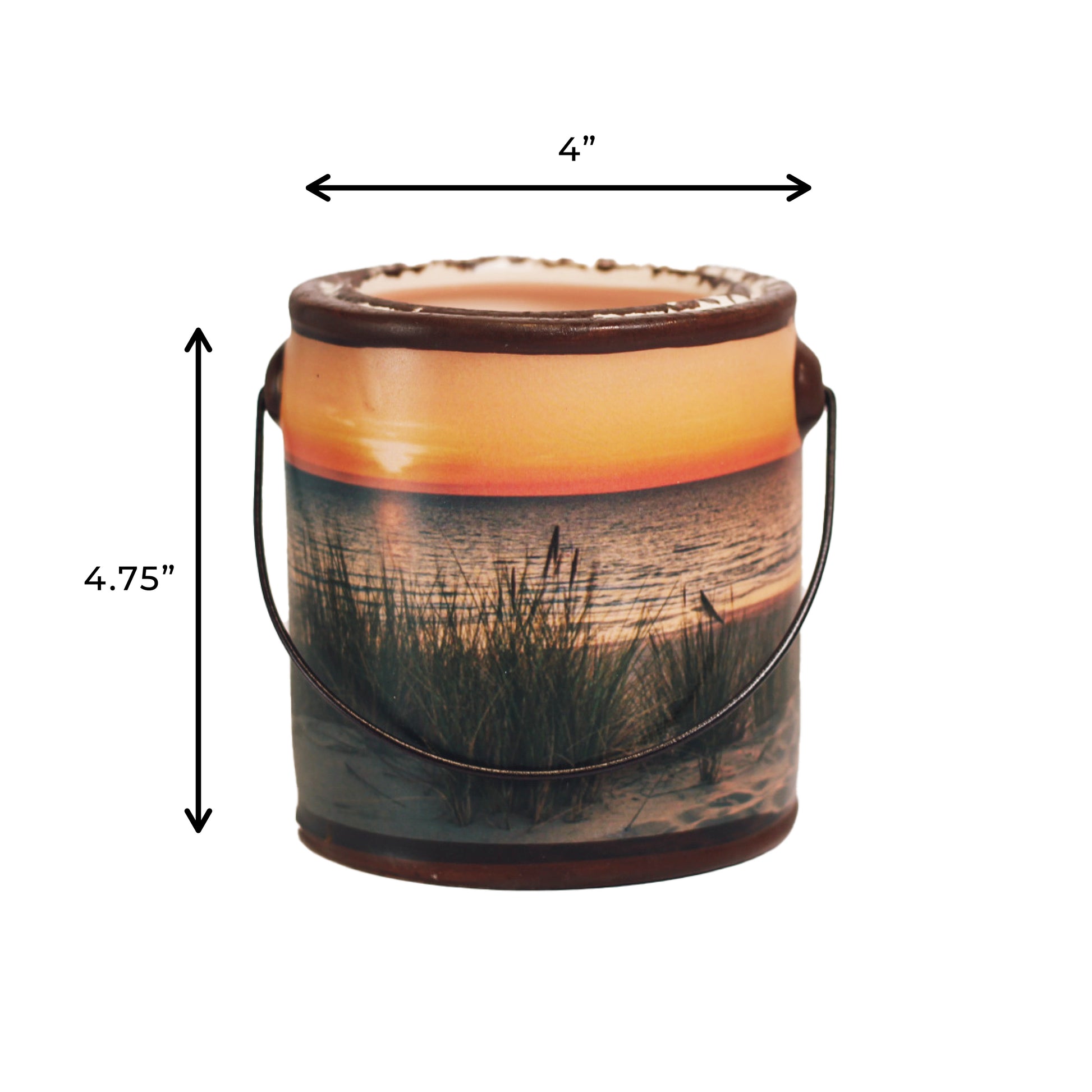 4”

4.75”