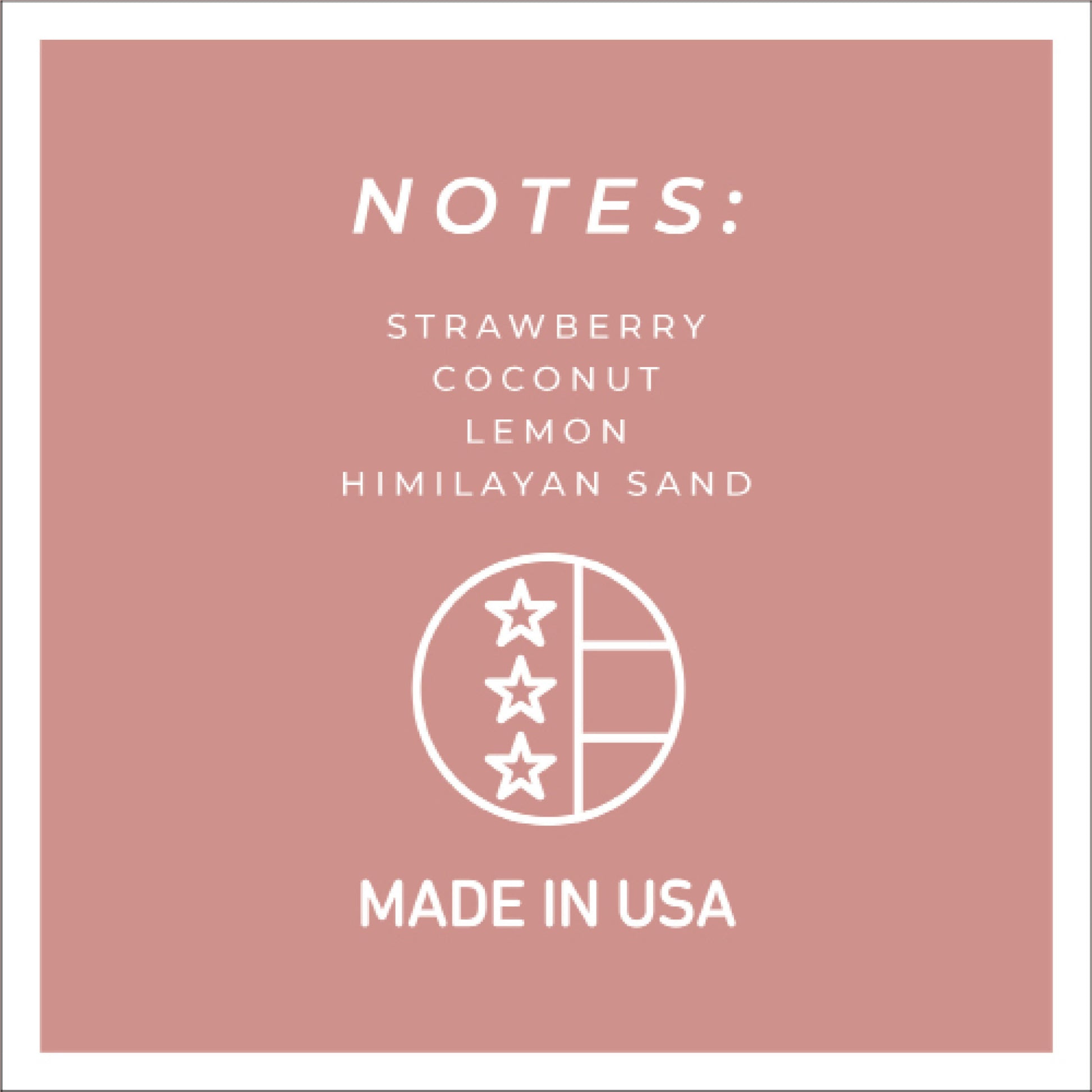 NOTES:

STRAWBERRY
COCONUT
LEMON
HIMILAYAN SAND

MADE IN USA