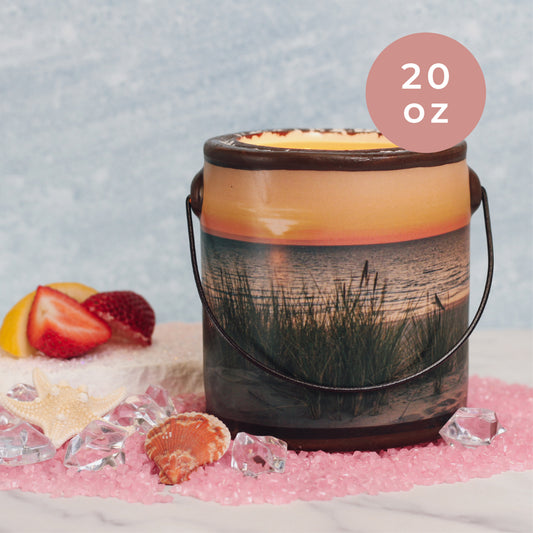 20
oz