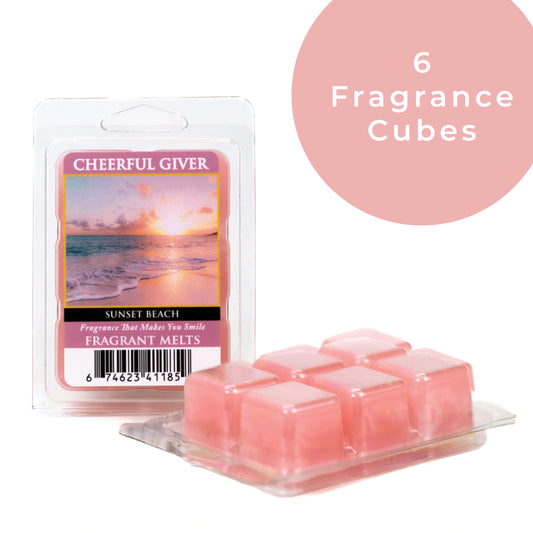 6
Fragrance
Cubes

CHEERFUL GIVER

SUNSET BEACH

Fragrance That Makes You Smile

FRAGRANT MELTS

6 74623 41185