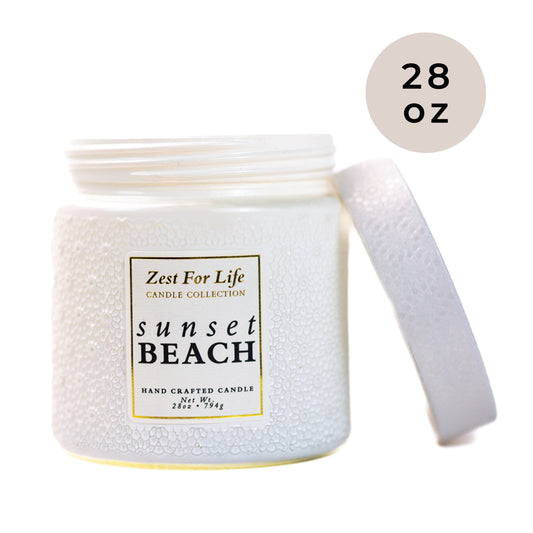 28 oz

Zest For Life
CANDLE COLLECTION

sunset
BEACH

HAND CRAFTED CANDLE
Net Wt.
28oz • 794g