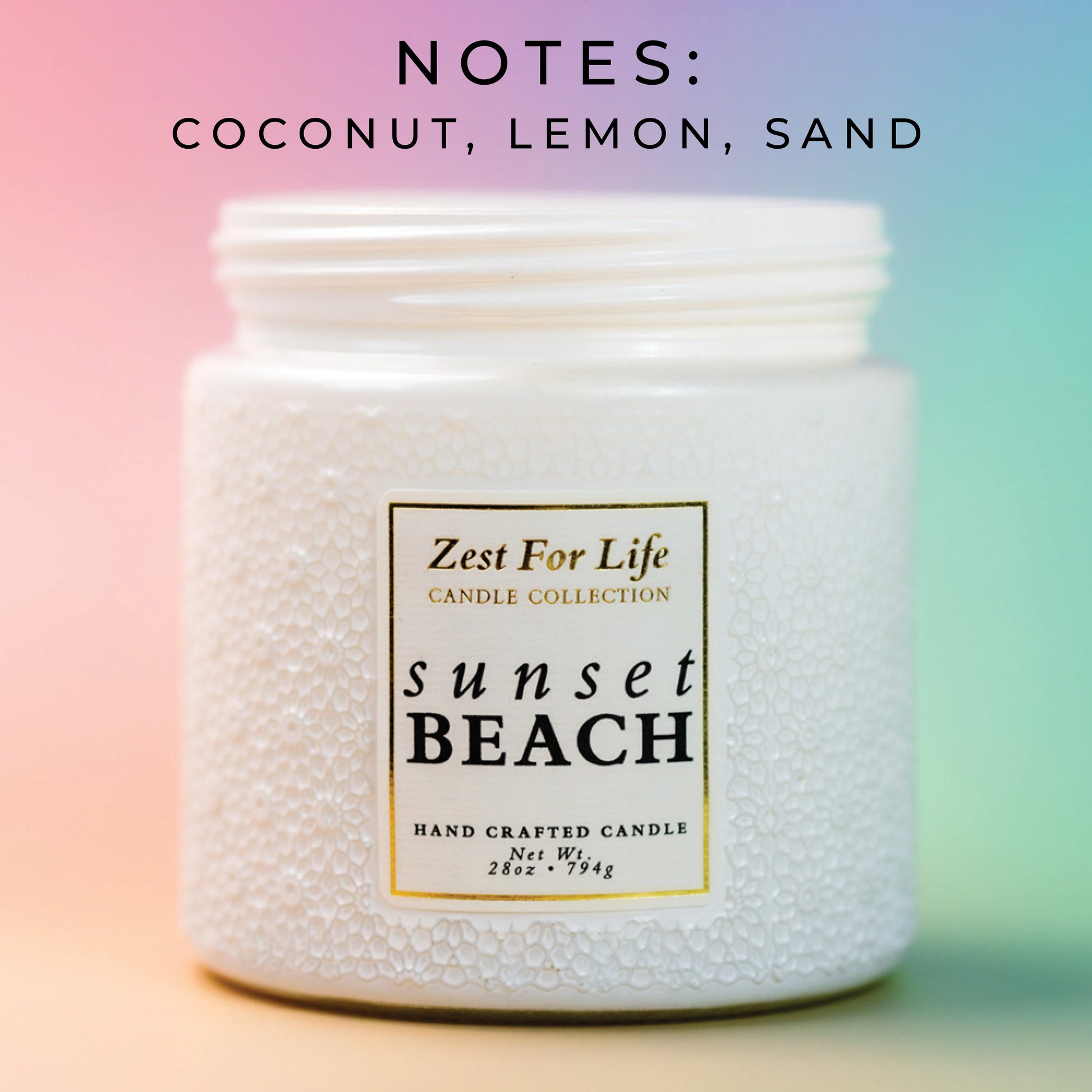 NOTES:
COCONUT, LEMON, SAND

Zest For Life
CANDLE COLLECTION

sunset
BEACH

HAND CRAFTED CANDLE
Net Wt.
28oz • 794g