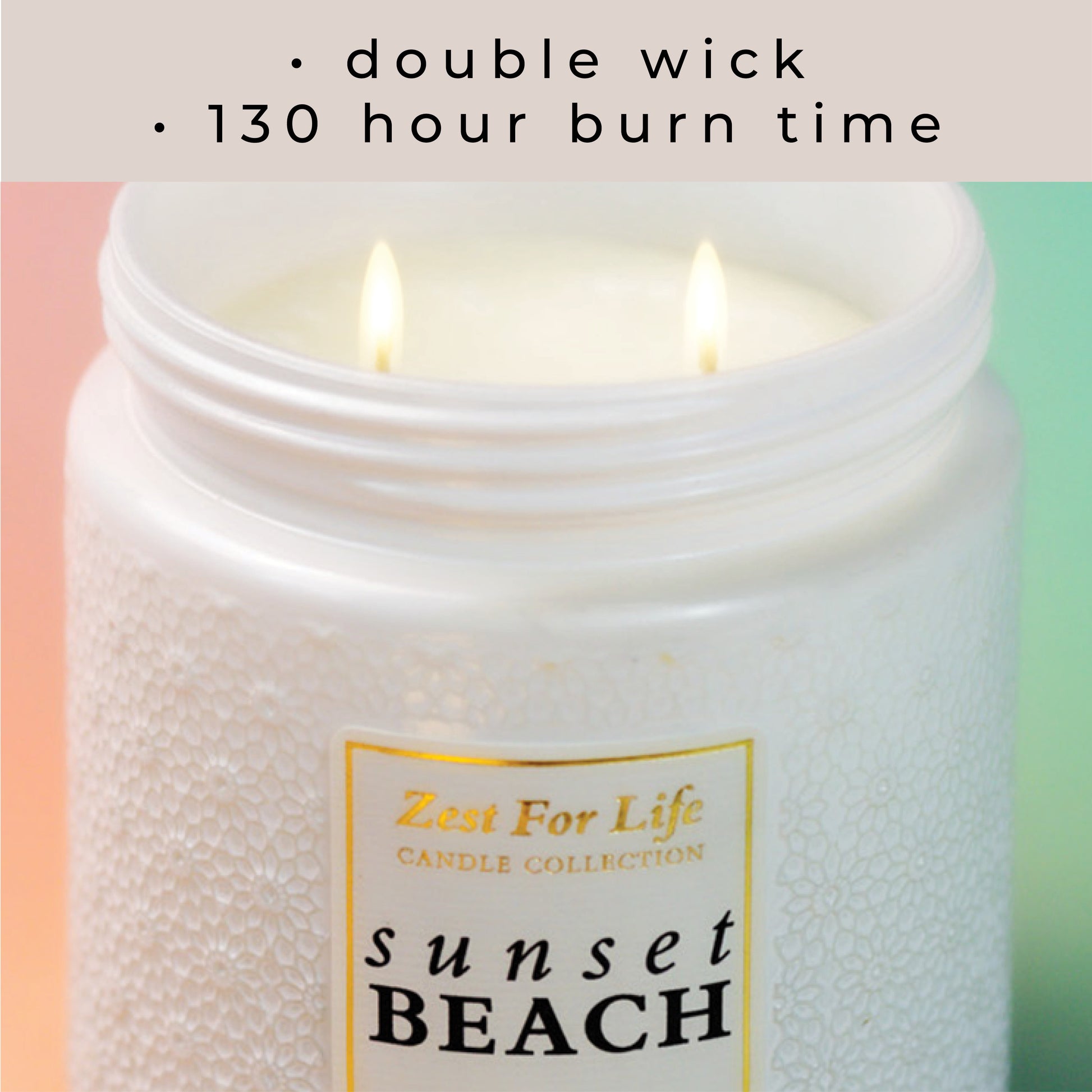 • double wick
• 130 hour burn time

Zest For Life
CANDLE COLLECTION

sunset
BEACH