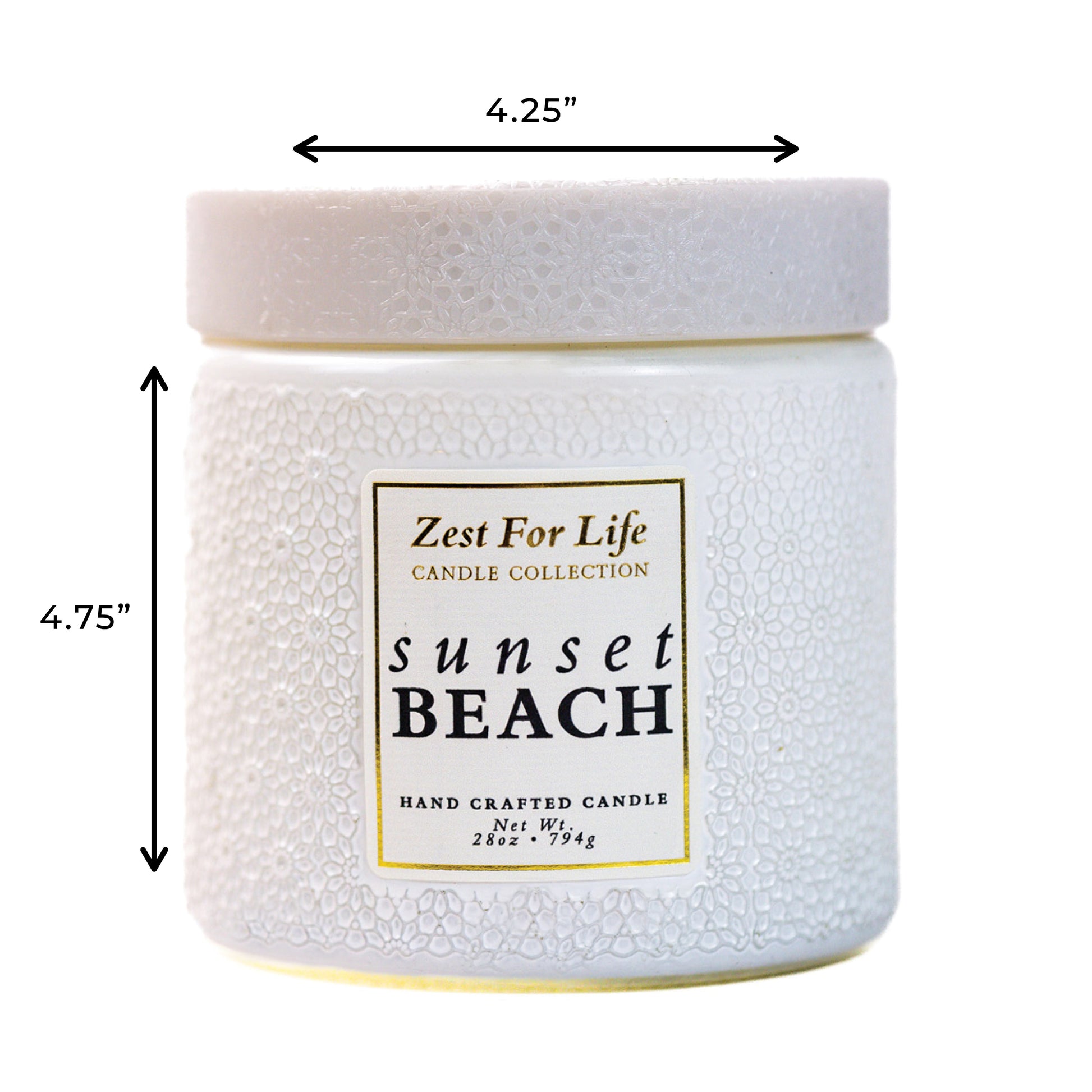 4.25”

4.75”

Zest For Life
CANDLE COLLECTION

sunset
BEACH

HAND CRAFTED CANDLE
Net Wt.
28oz • 794g