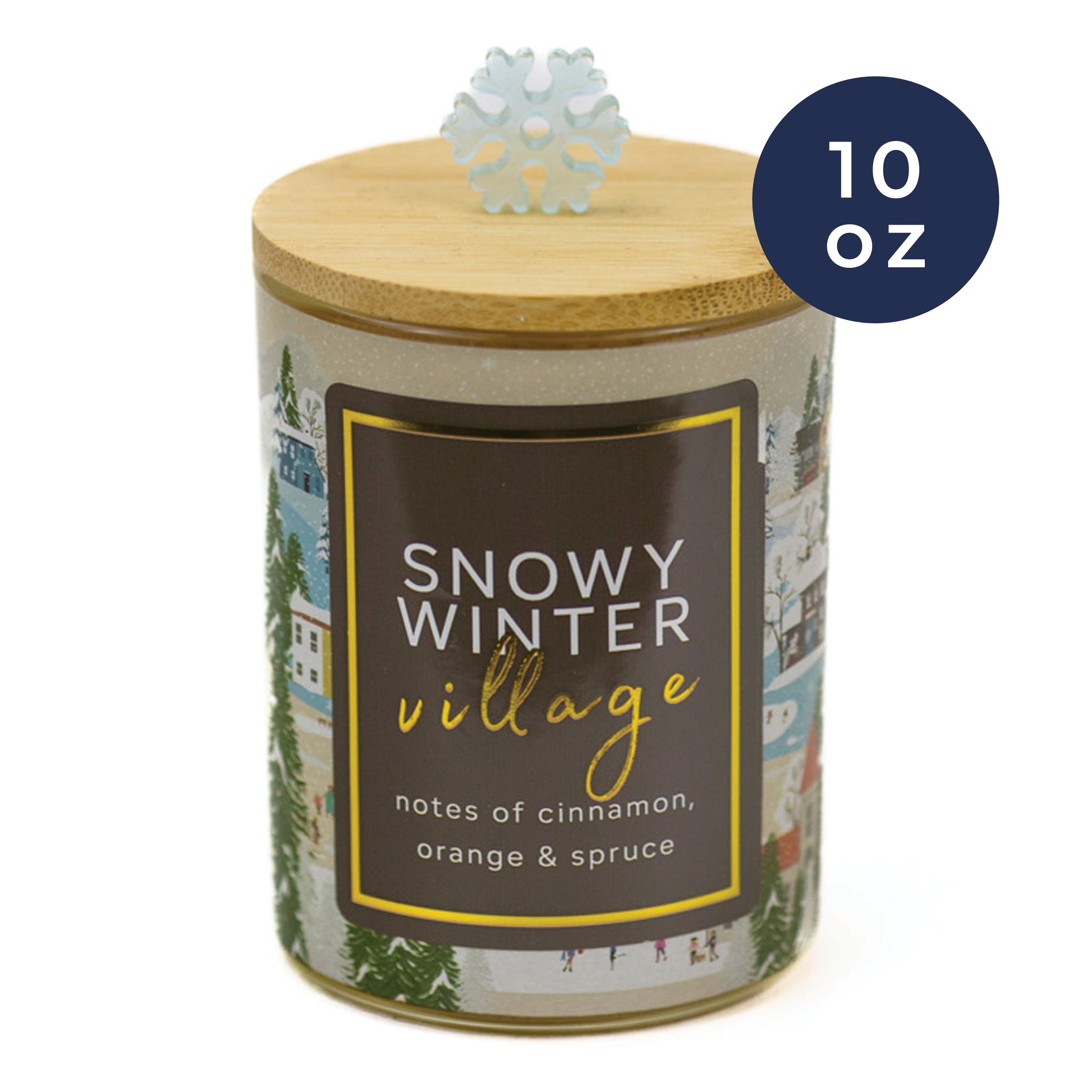 10 oz

SNOWY WINTER
village
notes of cinnamon, orange & spruce