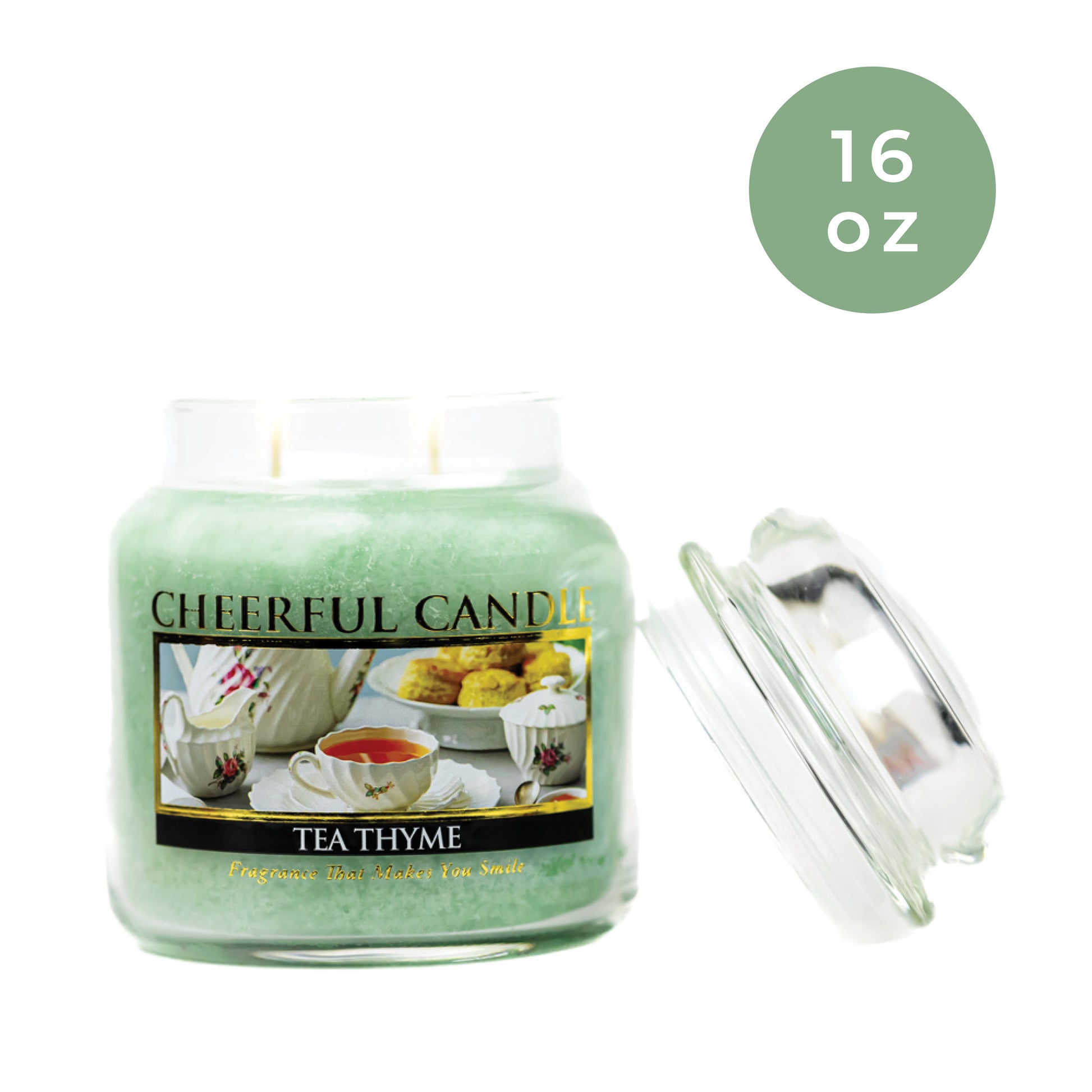 16
oz

CHEERFUL CANDLE

TEA THYME

Fragrance That Makes You Smile